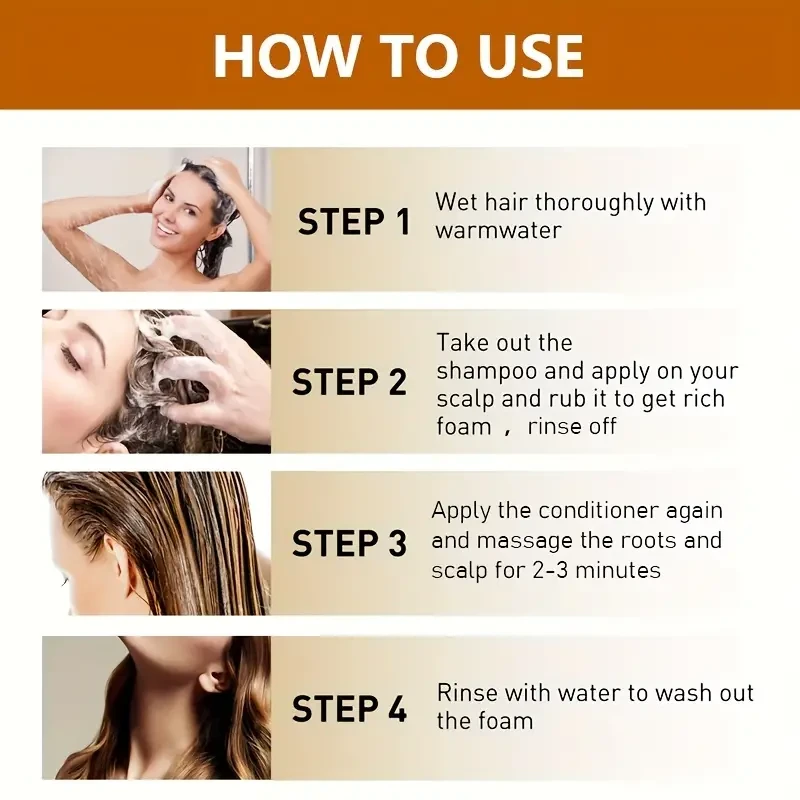 HOW TO USE

STEP 1
Wet hair thoroughly with warmwater

STEP 2
Take out the shampoo and apply on your scalp and rub it to get rich foam , rinse off

STEP 3
Apply the conditioner again and massage the roots and scalp for 2-3 minutes

STEP 4
Rinse with water to wash out the foam