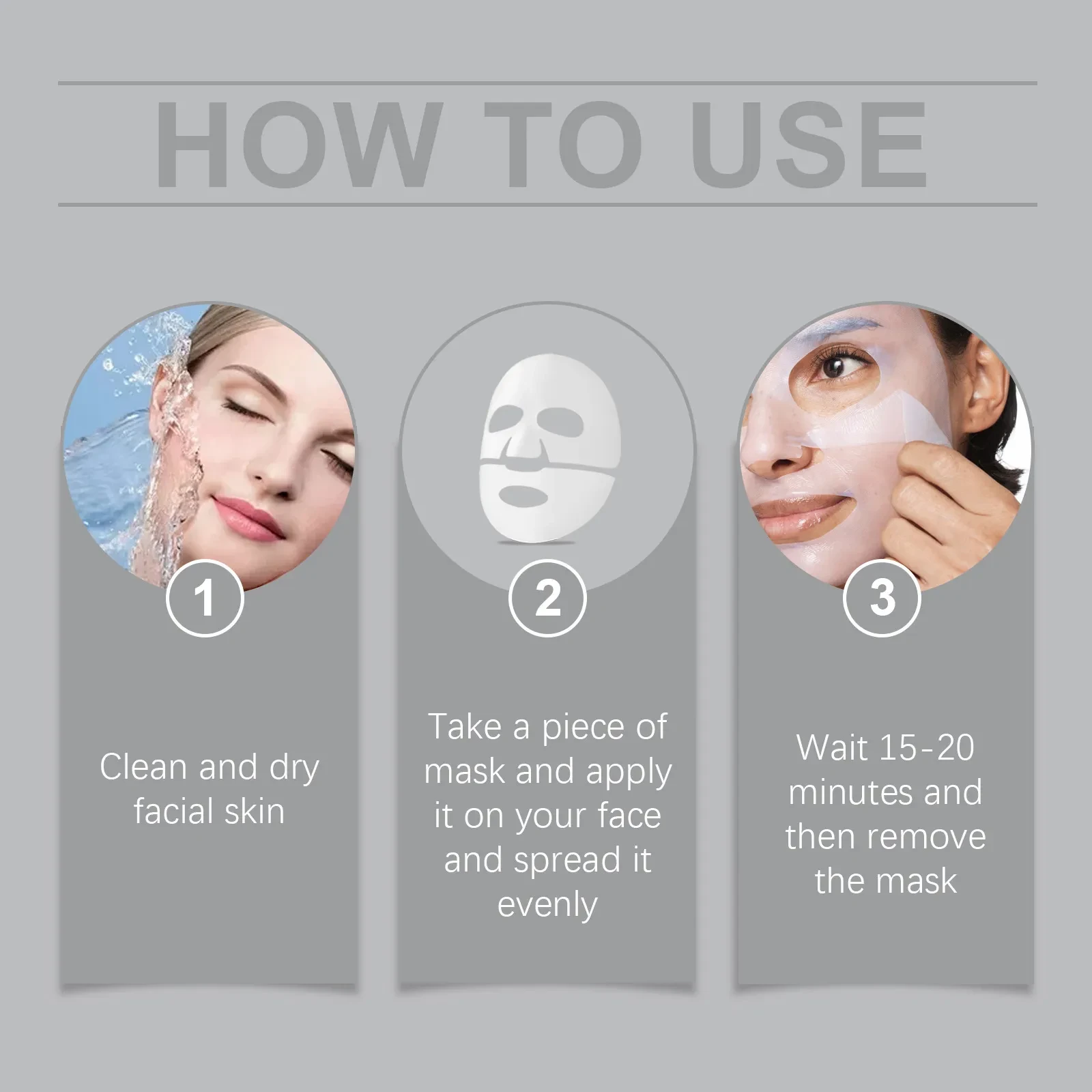 HOW TO USE

1

Clean and dry facial skin

2

Take a piece of mask and apply it on your face and spread it evenly

3

Wait 15-20 minutes and then remove the mask