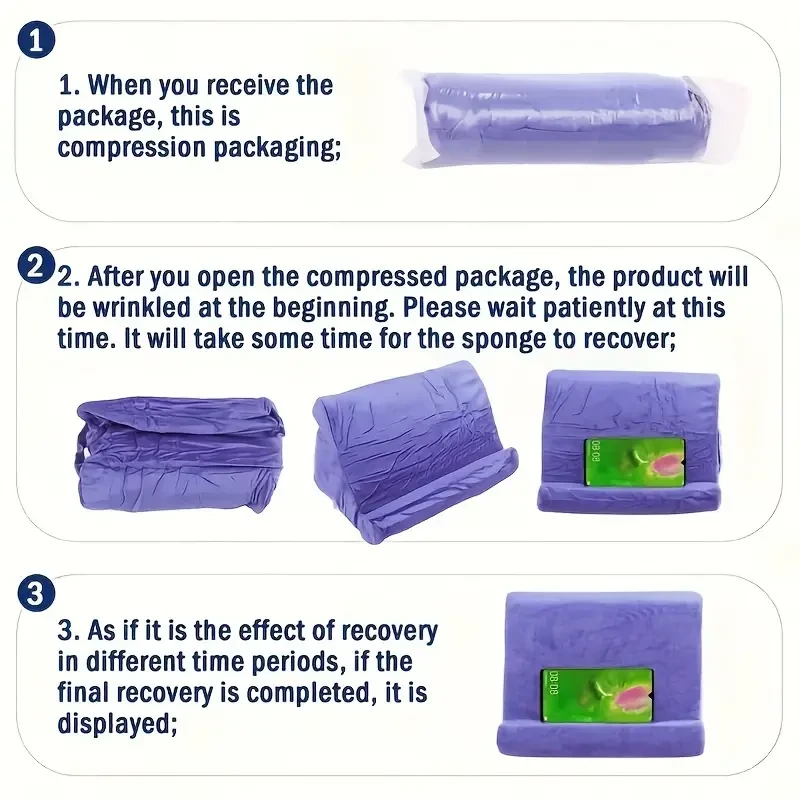 1

1. When you receive the package, this is compression packaging;

2

2. After you open the compressed package, the product will be wrinkled at the beginning. Please wait patiently at this time. It will take some time for the sponge to recover;

08:08

3

3. As if it is the effect of recovery in different time periods, if the final recovery is completed, it is displayed;

08:08