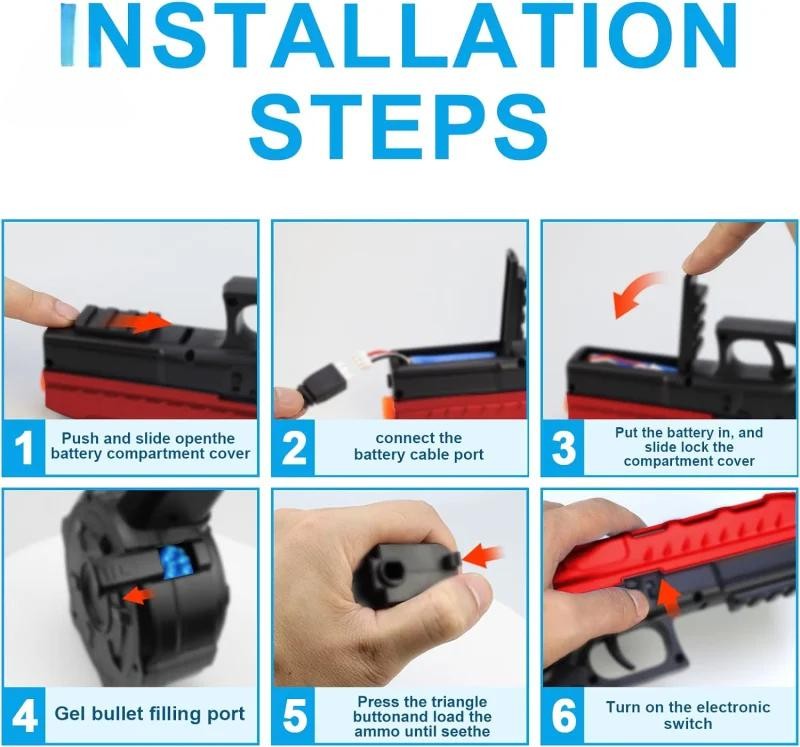 INSTALLATION STEPS

1 Push and slide openthe battery compartment cover

2 connect the battery cable port

3 Put the battery in, and slide lock the compartment cover

4 Gel bullet filling port

5 Press the triangle buttonand load the ammo until seethe

6 Turn on the electronic switch