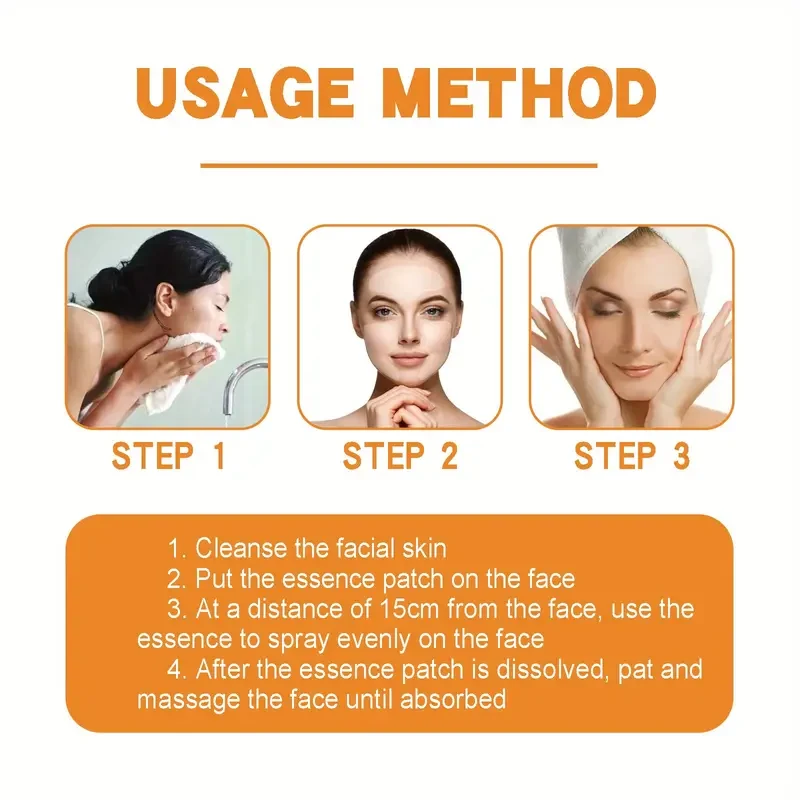 USAGE METHOD

STEP 1

STEP 2

STEP 3

1. Cleanse the facial skin

2. Put the essence patch on the face

3. At a distance of 15cm from the face, use the essence to spray evenly on the face

4. After the essence patch is dissolved, pat and massage the face until absorbed