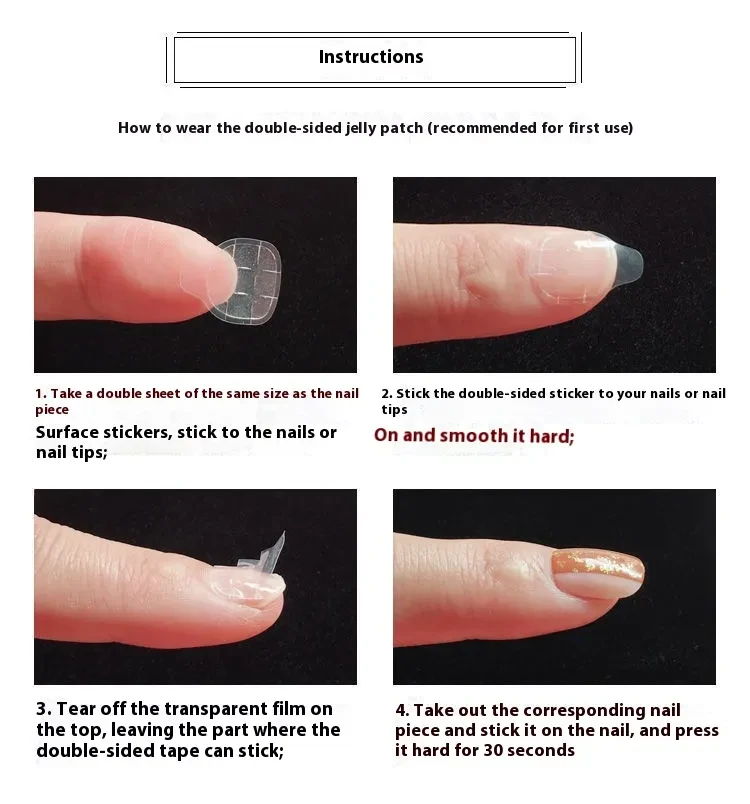 Instructions

How to wear the double-sided jelly patch (recommended for first use)

1. Take a double sheet of the same size as the nail piece

Surface stickers, stick to the nails or nail tips;

2. Stick the double-sided sticker to your nails or nail tips

On and smooth it hard;

3. Tear off the transparent film on the top, leaving the part where the double-sided tape can stick;

4. Take out the corresponding nail piece and stick it on the nail, and press it hard for 30 seconds