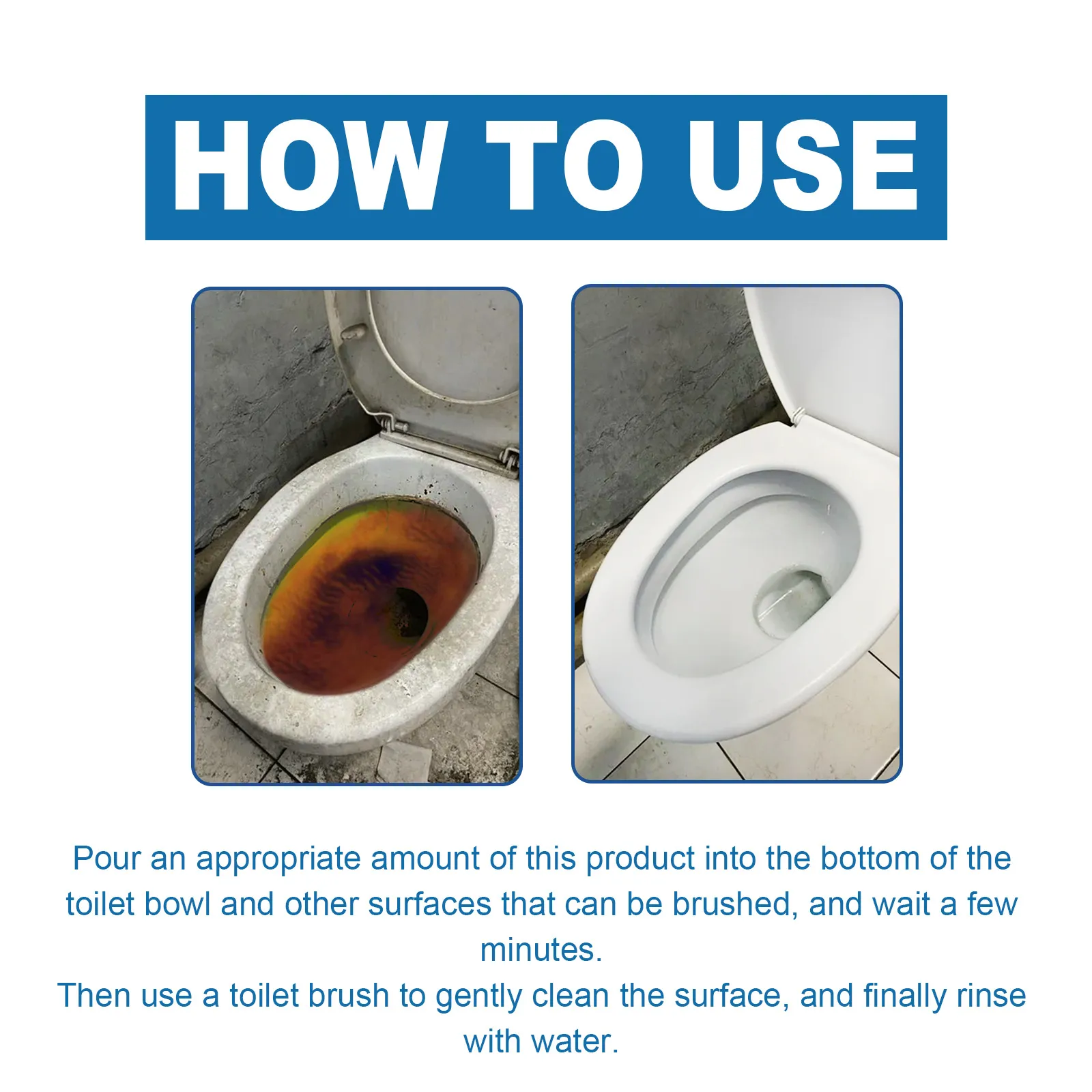 HOW TO USE

Pour an appropriate amount of this product into the bottom of the toilet bowl and other surfaces that can be brushed, and wait a few minutes.
Then use a toilet brush to gently clean the surface, and finally rinse with water.