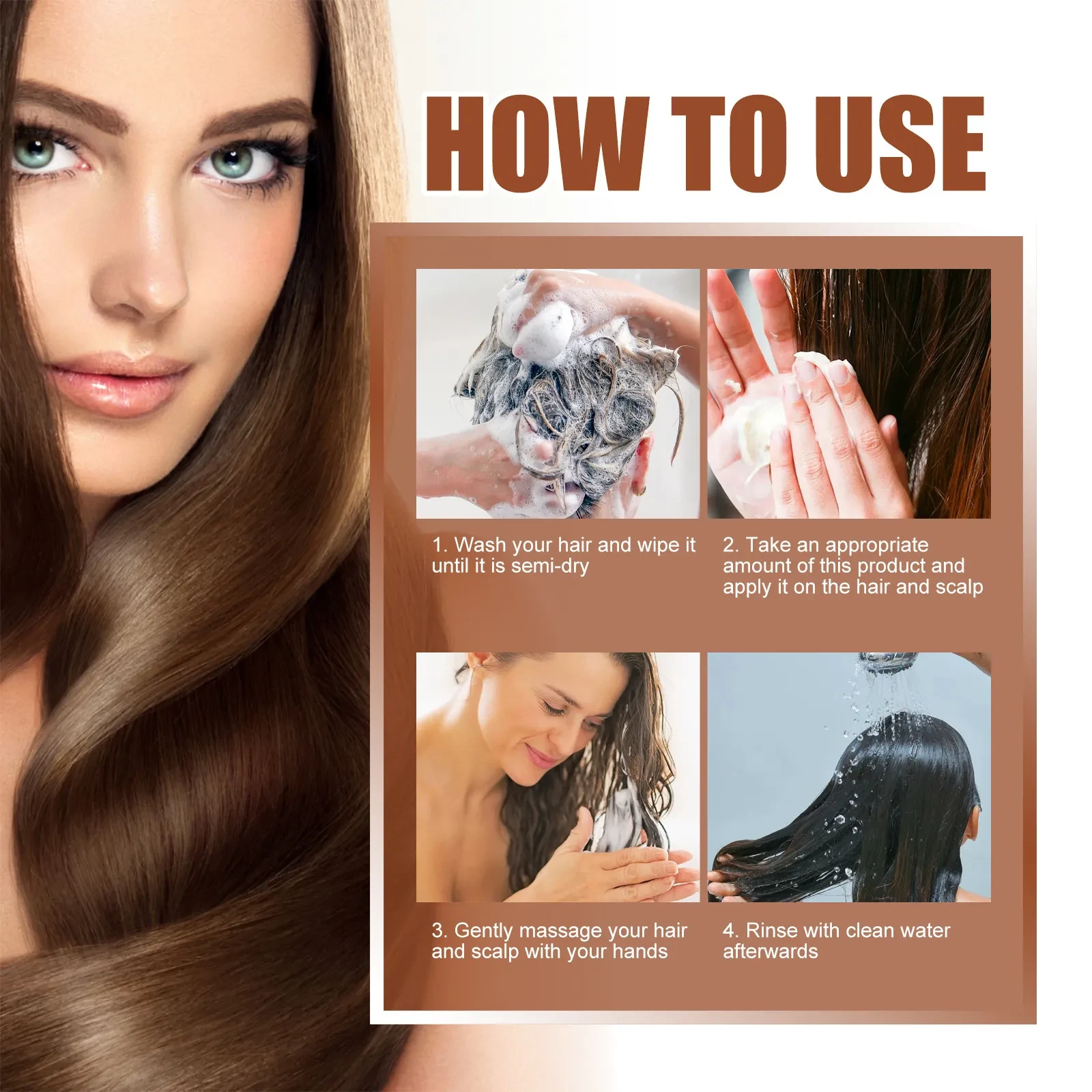 HOW TO USE

1. Wash your hair and wipe it until it is semi-dry

2. Take an appropriate amount of this product and apply it on the hair and scalp

3. Gently massage your hair and scalp with your hands

4. Rinse with clean water afterwards