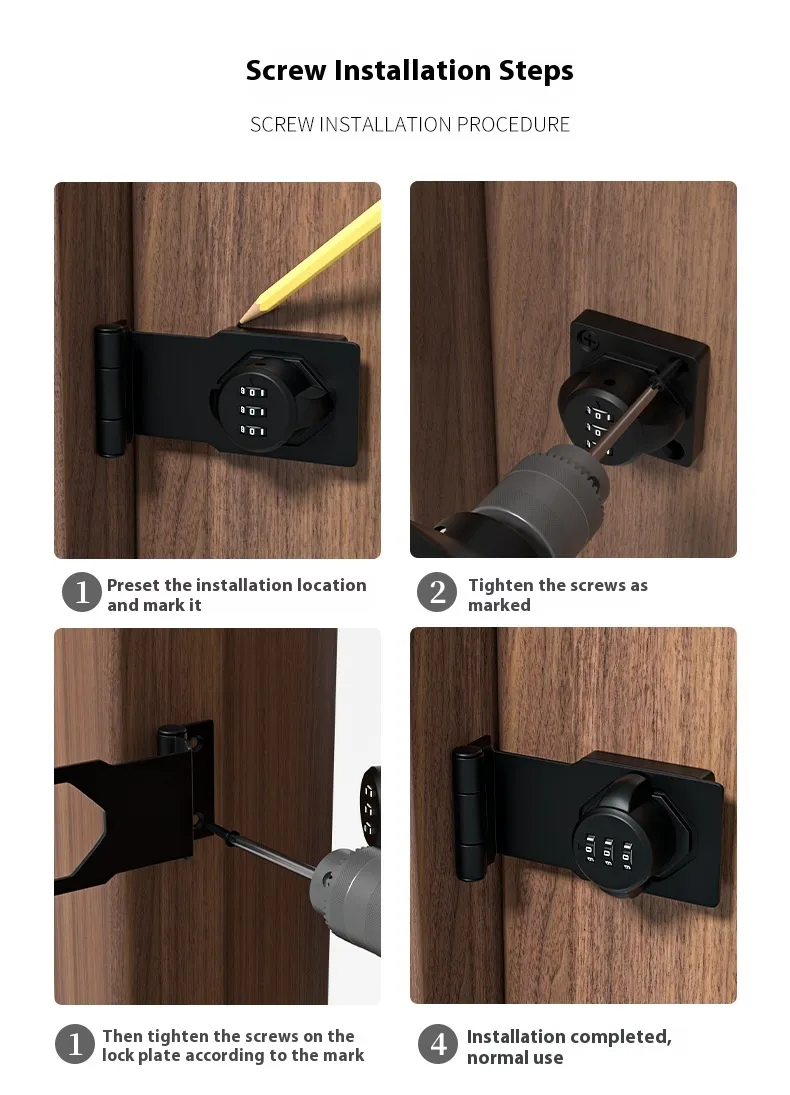 Screw Installation Steps

SCREW INSTALLATION PROCEDURE

1 Preset the installation location and mark it

2 Tighten the screws as marked

1 Then tighten the screws on the lock plate according to the mark

4 Installation completed, normal use