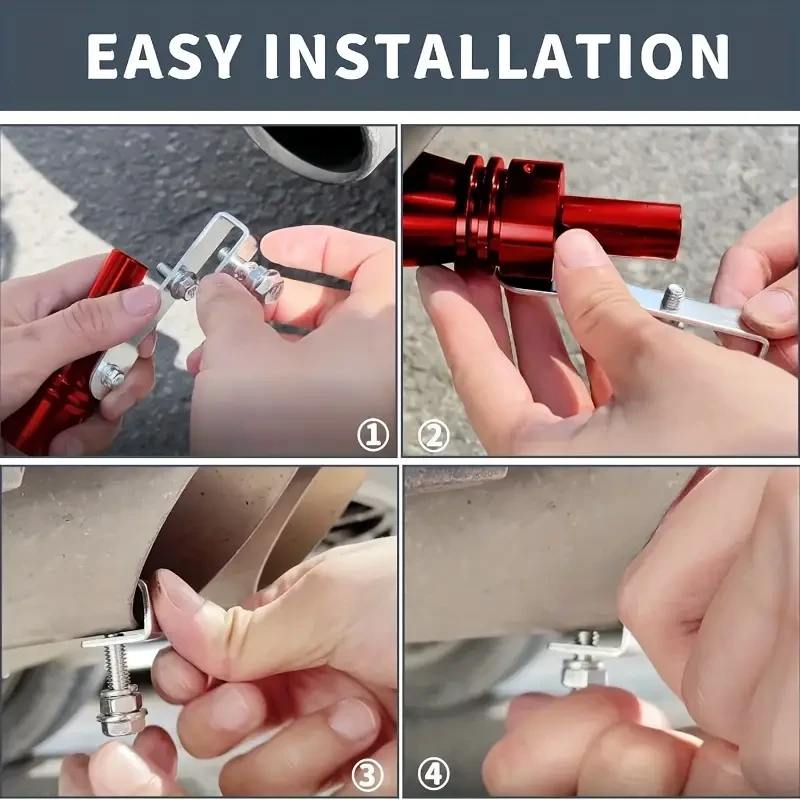 EASY INSTALLATION

①

②

③

④