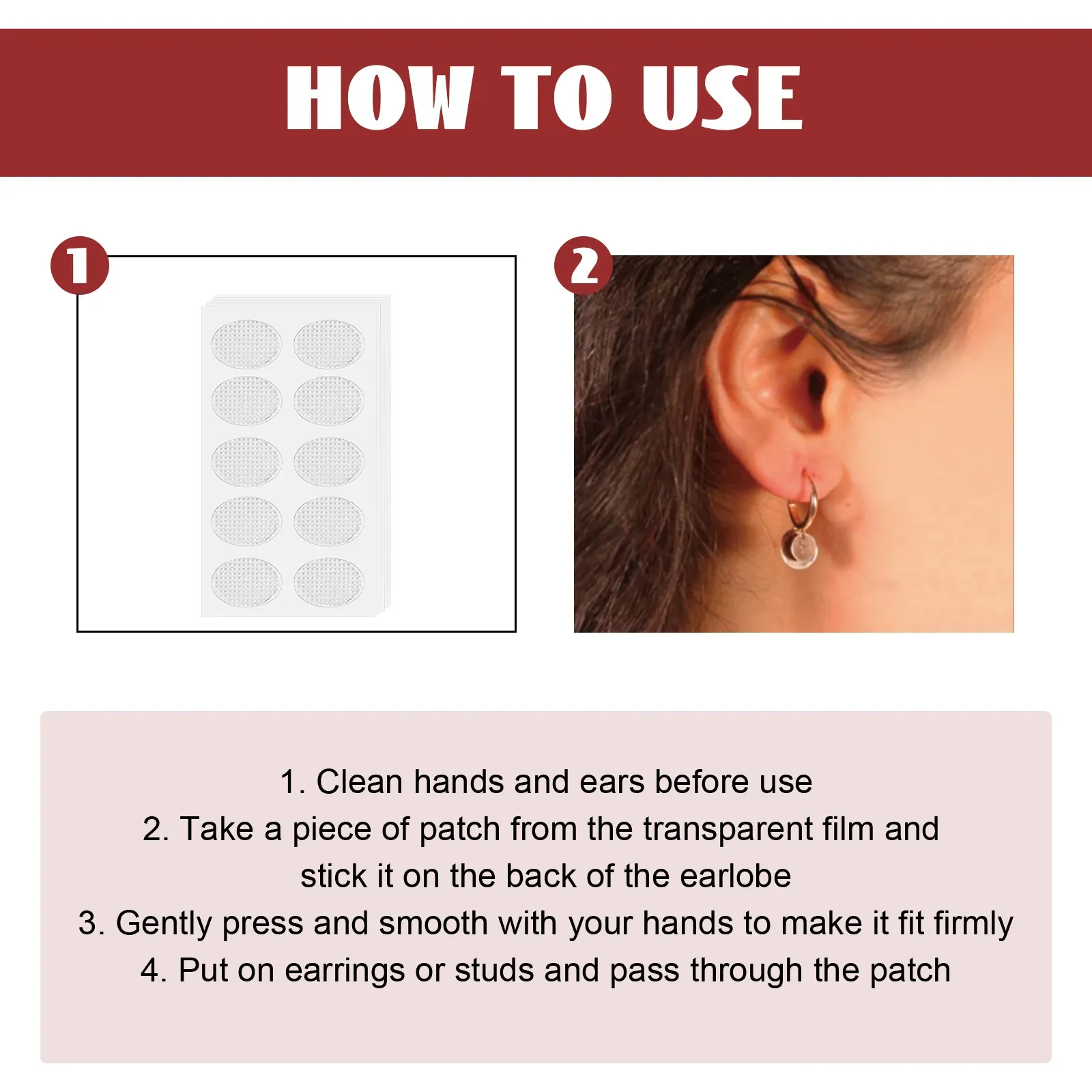 HOW TO USE

1

2

1. Clean hands and ears before use
2. Take a piece of patch from the transparent film and stick it on the back of the earlobe
3. Gently press and smooth with your hands to make it fit firmly
4. Put on earrings or studs and pass through the patch