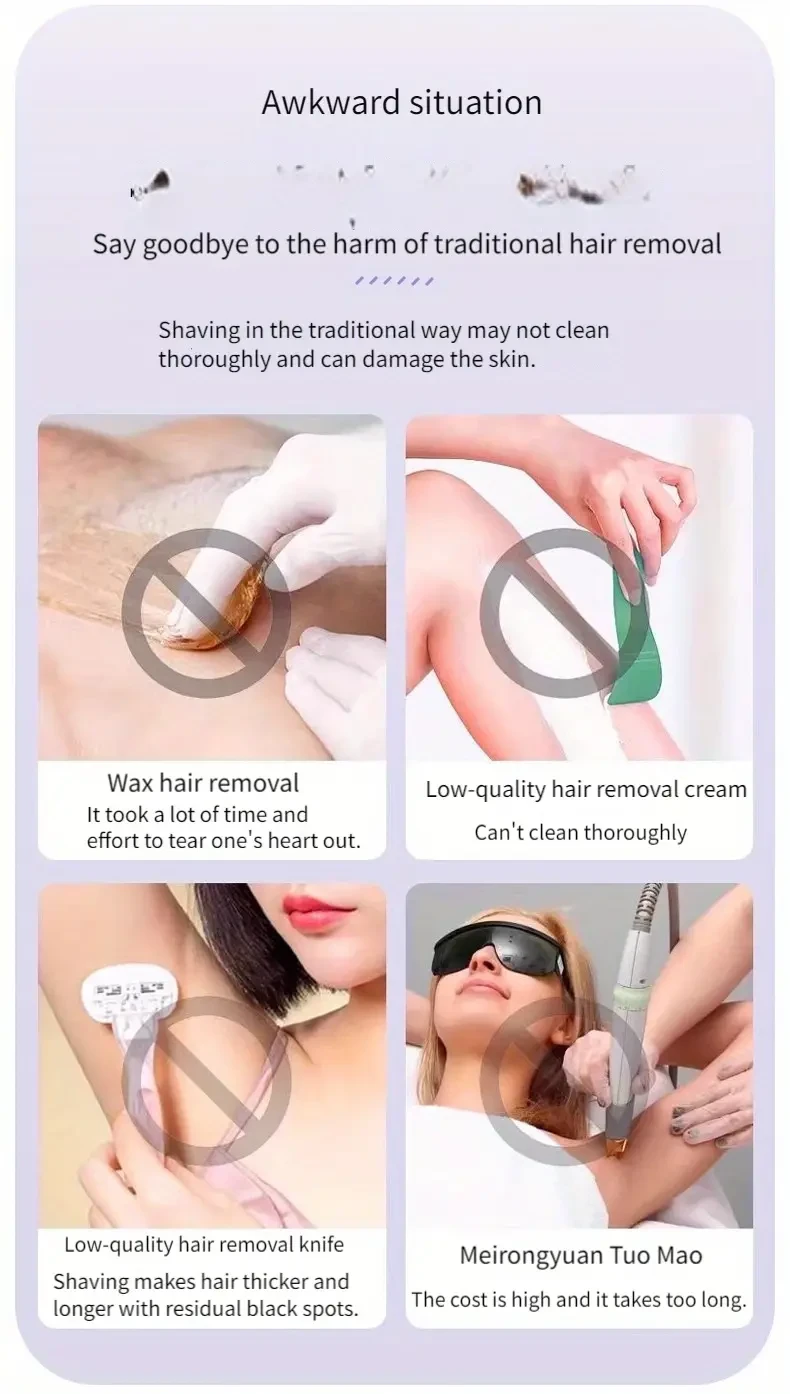 Awkward situation

Say goodbye to the harm of traditional hair removal

Shaving in the traditional way may not clean thoroughly and can damage the skin.

Wax hair removal
It took a lot of time and effort to tear one's heart out.

Low-quality hair removal cream
Can't clean thoroughly

Low-quality hair removal knife
Shaving makes hair thicker and longer with residual black spots.

Meirongyuan Tuo Mao
The cost is high and it takes too long.