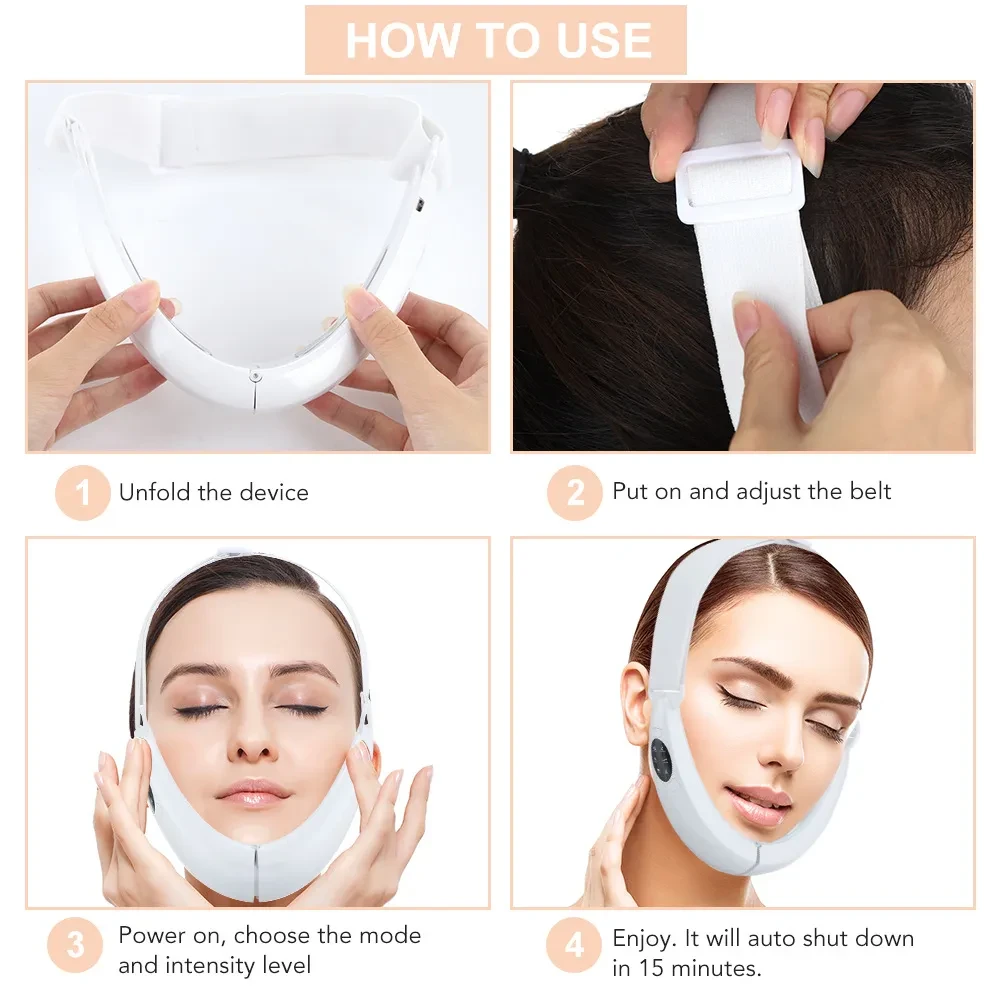 HOW TO USE

1 Unfold the device

2 Put on and adjust the belt

3 Power on, choose the mode and intensity level

4 Enjoy. It will auto shut down in 15 minutes.