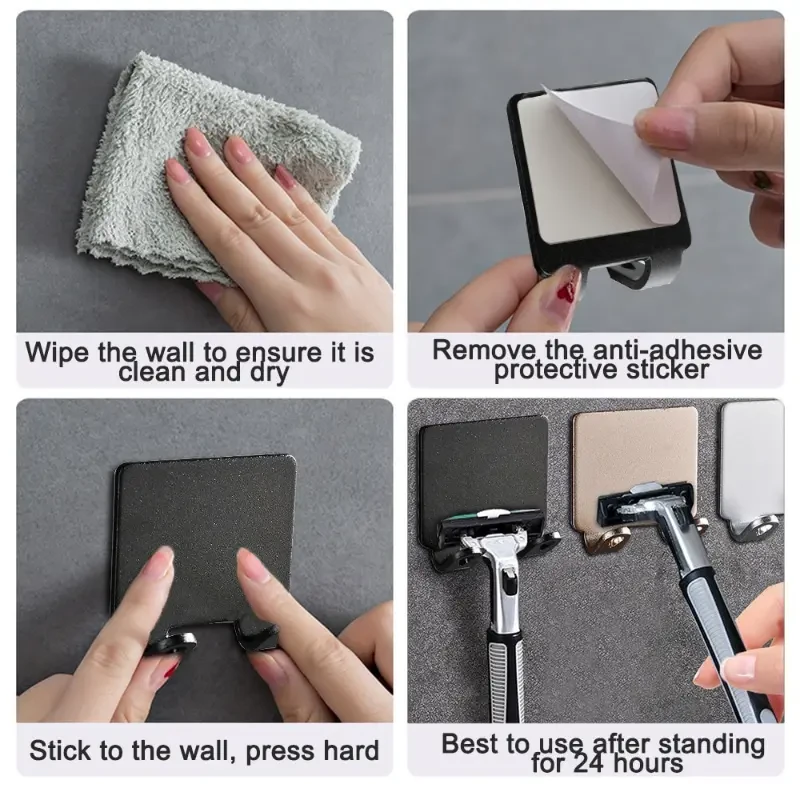 Wipe the wall to ensure it is clean and dry

Remove the anti-adhesive protective sticker

Stick to the wall, press hard

Best to use after standing for 24 hours