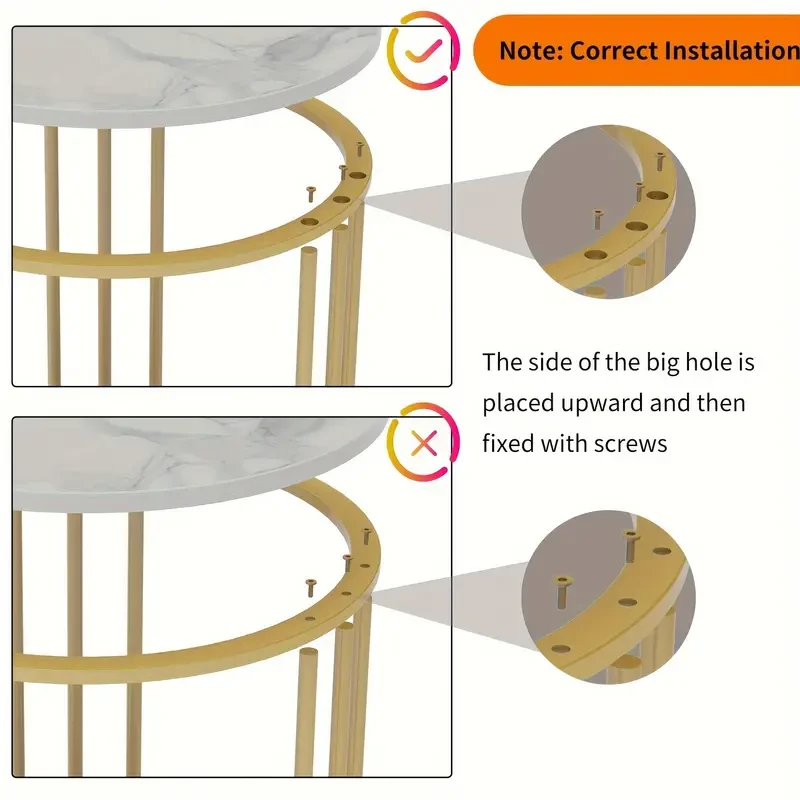 Note: Correct Installation

The side of the big hole is placed upward and then fixed with screws