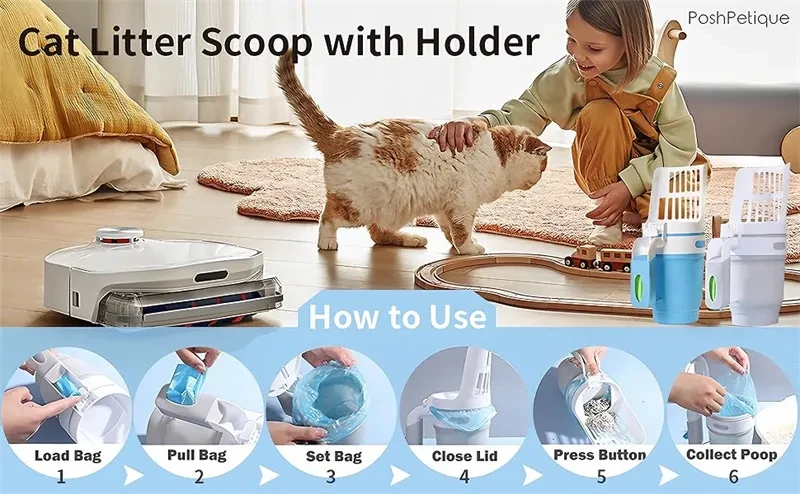 Cat Litter Scoop with Holder

PoshPetique

How to Use

Load Bag
1

Pull Bag
2

Set Bag
3

Close Lid
4

Press Button
5

Collect Poop
6