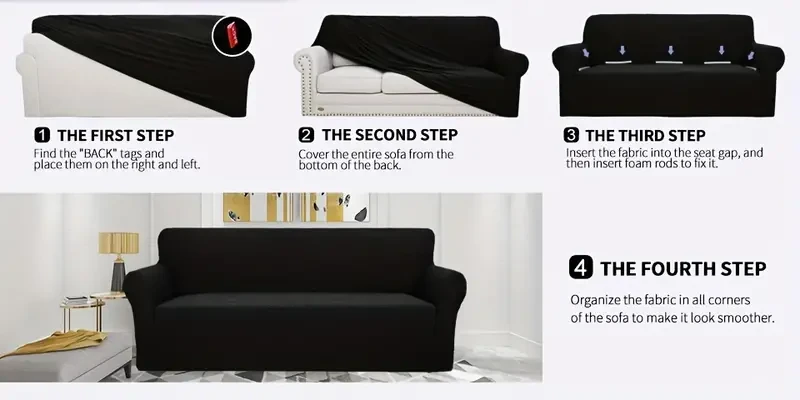 1 THE FIRST STEP
Find the "BACK" tags and place them on the right and left.

2 THE SECOND STEP
Cover the entire sofa from the bottom of the back.

3 THE THIRD STEP
Insert the fabric into the seat gap, and then insert foam rods to fix it.

4 THE FOURTH STEP
Organize the fabric in all corners of the sofa to make it look smoother.