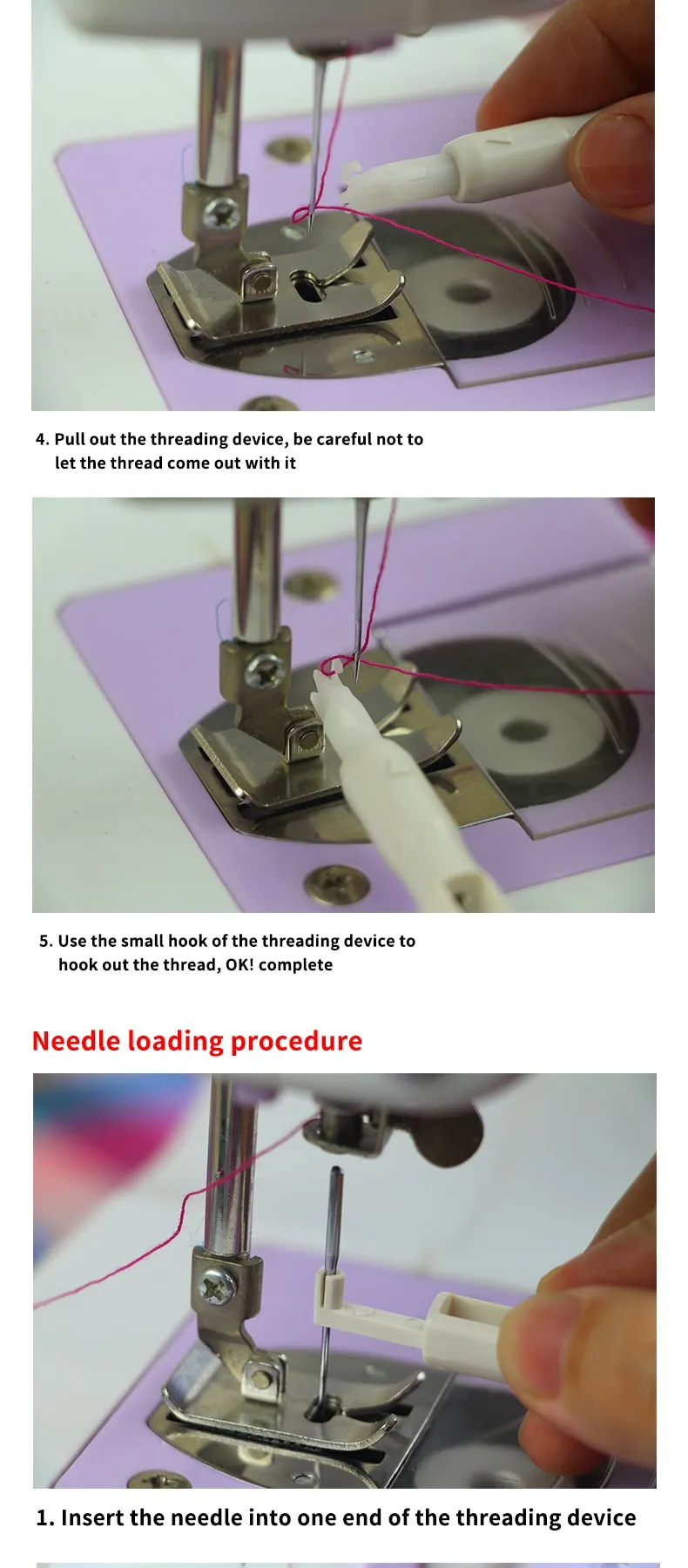 4. Pull out the threading device, be careful not to let the thread come out with it

5. Use the small hook of the threading device to hook out the thread, OK! complete

Needle loading procedure

1. Insert the needle into one end of the threading device