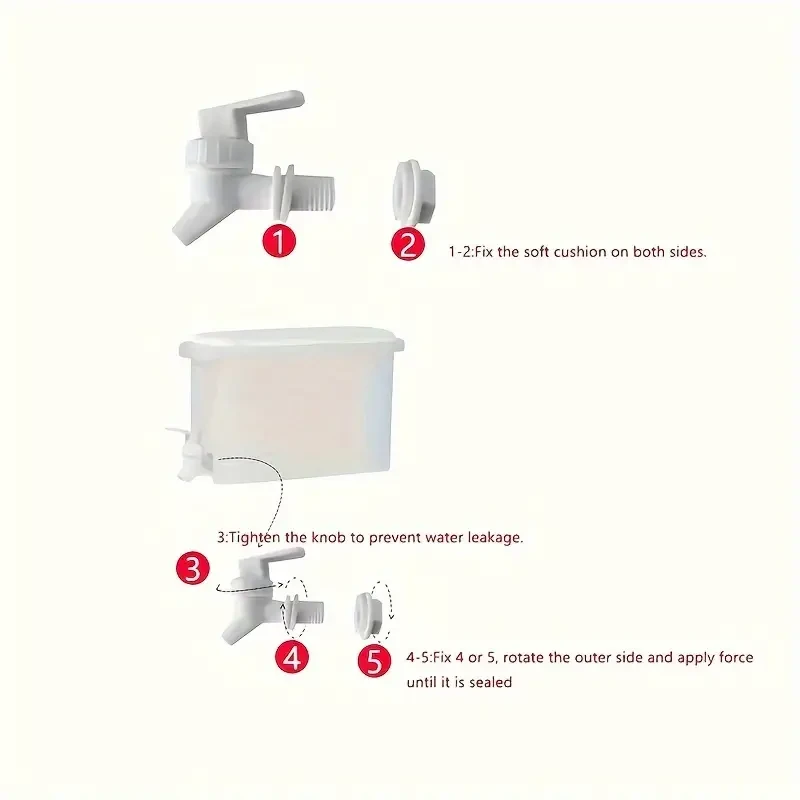 1

2

1-2:Fix the soft cushion on both sides.

3:Tighten the knob to prevent water leakage.

3

4

5

4-5:Fix 4 or 5, rotate the outer side and apply force until it is sealed