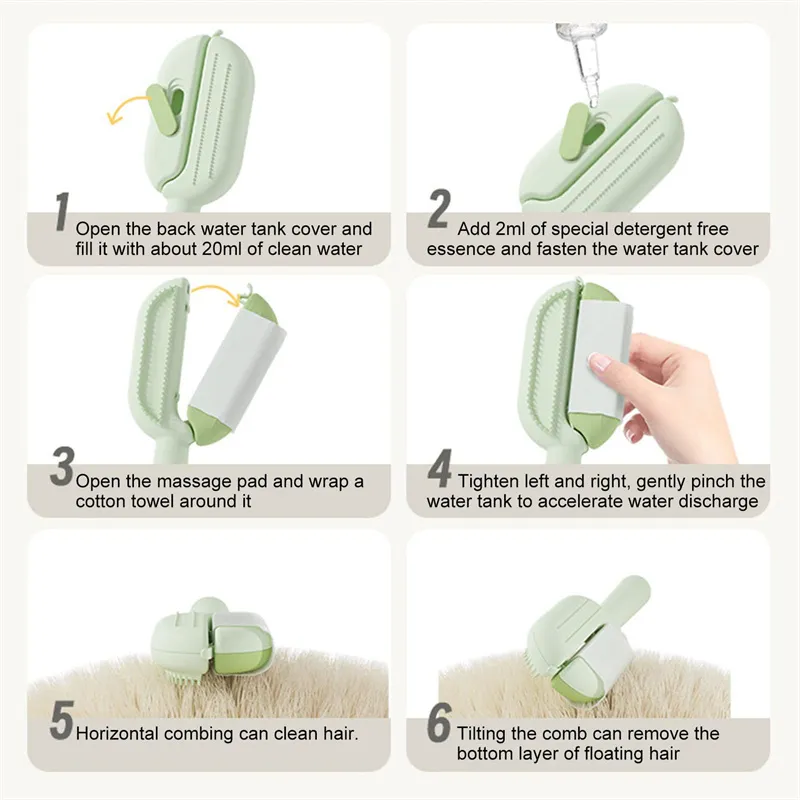 1 Open the back water tank cover and fill it with about 20ml of clean water

2 Add 2ml of special detergent free essence and fasten the water tank cover

3 Open the massage pad and wrap a cotton towel around it

4 Tighten left and right, gently pinch the water tank to accelerate water discharge

5 Horizontal combing can clean hair.

6 Tilting the comb can remove the bottom layer of floating hair