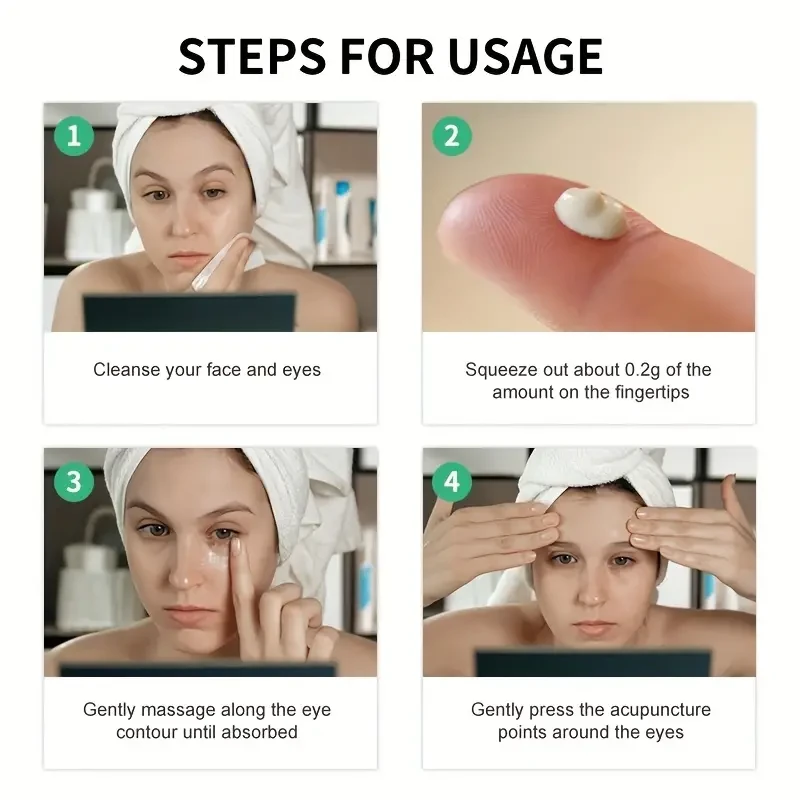 STEPS FOR USAGE

1

Cleanse your face and eyes

2

Squeeze out about 0.2g of the amount on the fingertips

3

Gently massage along the eye contour until absorbed

4

Gently press the acupuncture points around the eyes