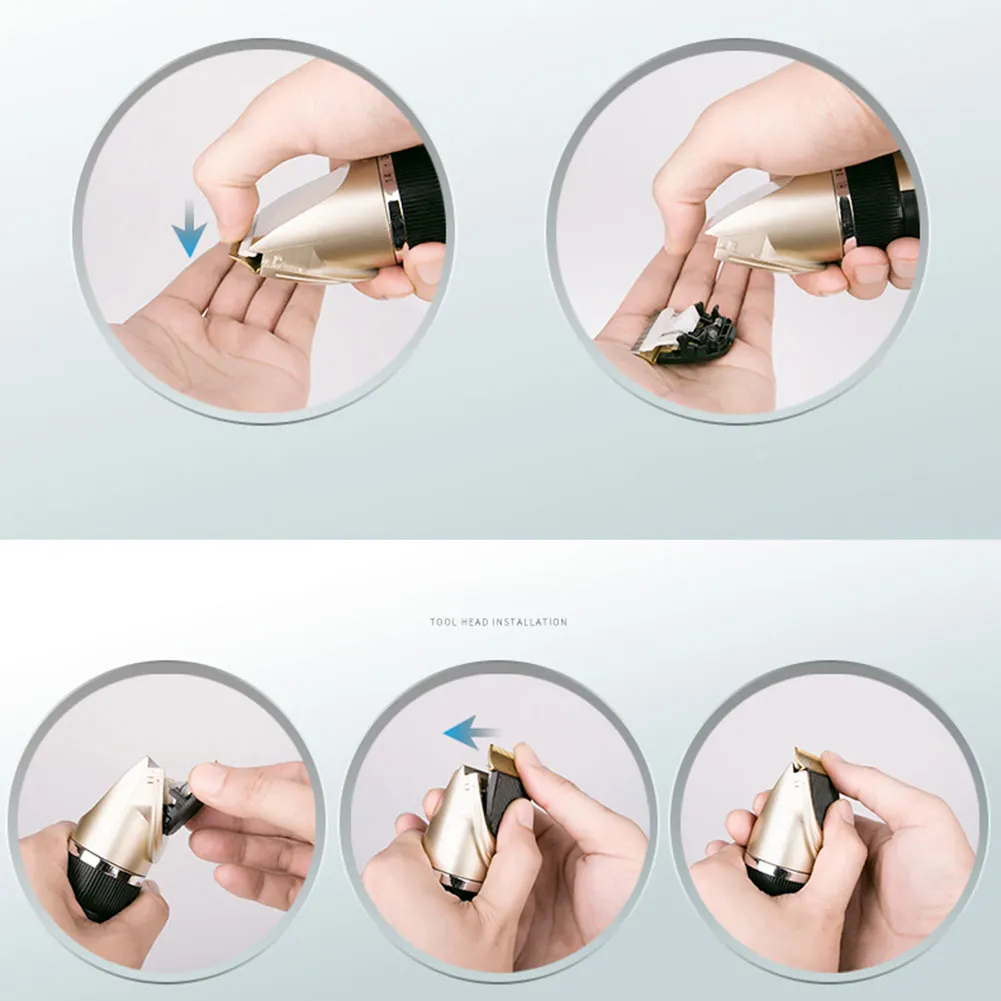 TOOL HEAD INSTALLATION