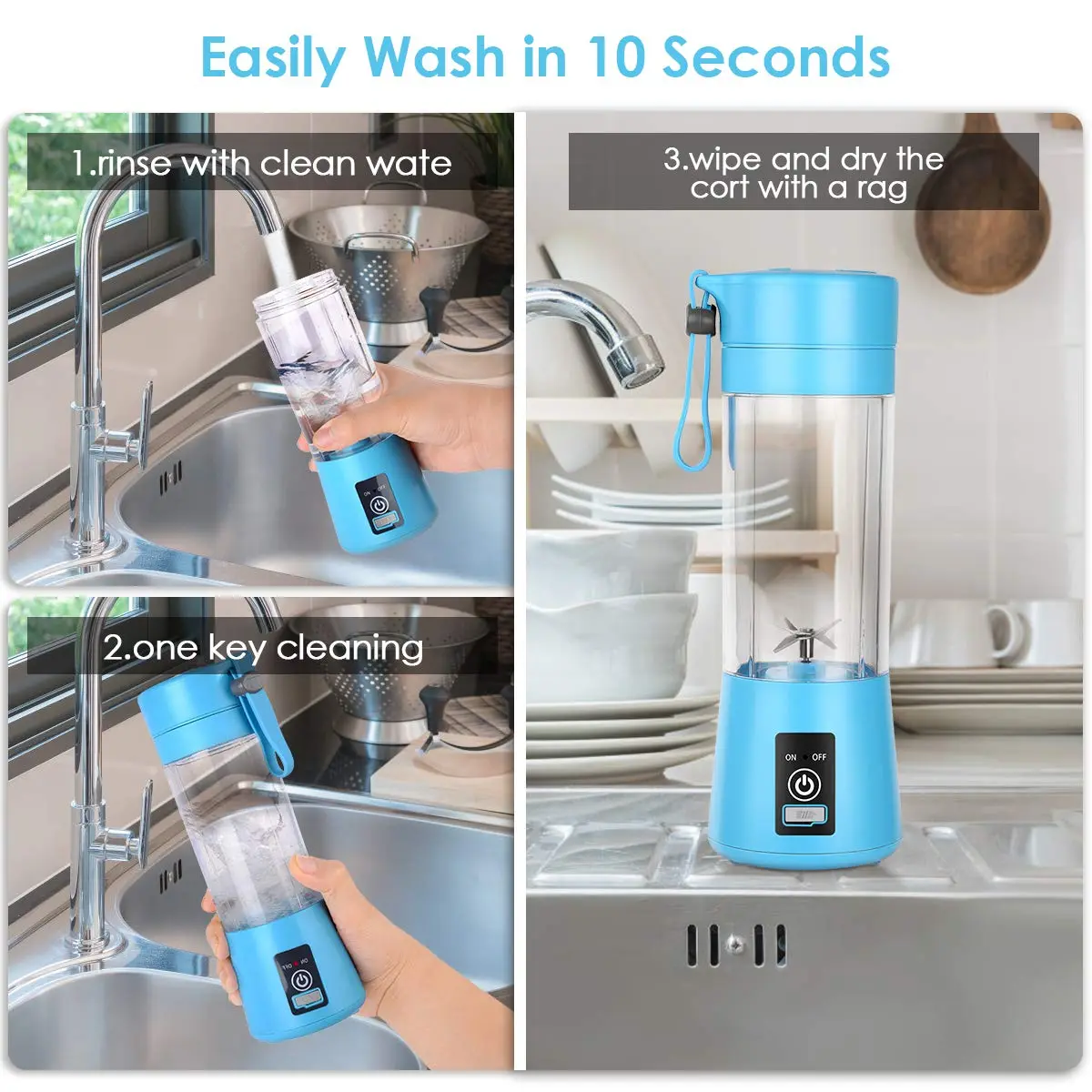 Easily Wash in 10 Seconds

1.rinse with clean wate

ON OFF

2.one key cleaning

ON OFF

3.wipe and dry the cort with a rag

ON OFF