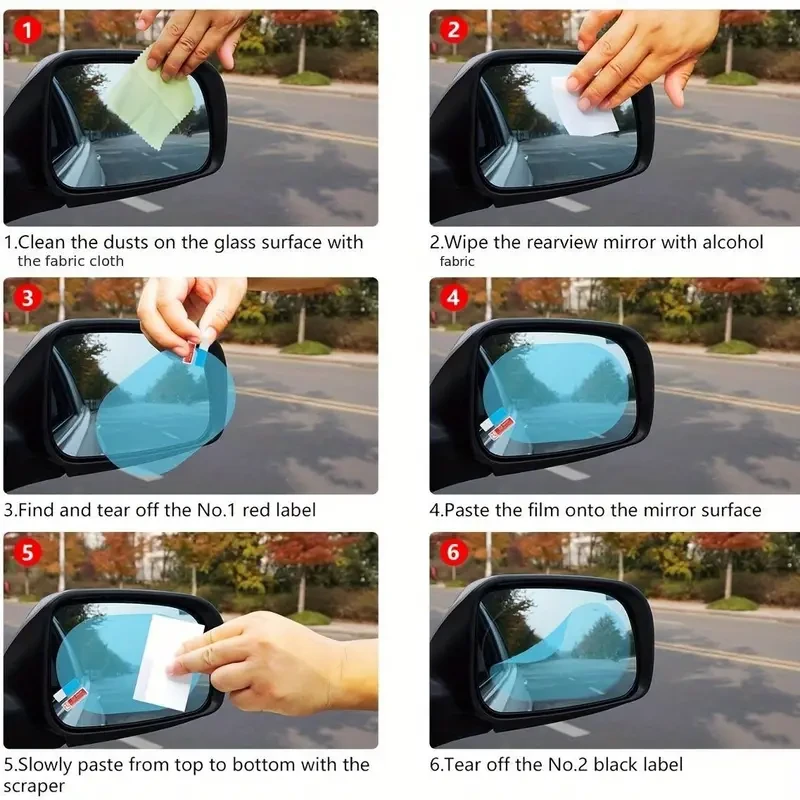 1

1.Clean the dusts on the glass surface with the fabric cloth

2

2.Wipe the rearview mirror with alcohol fabric

3

3.Find and tear off the No.1 red label

4

4.Paste the film onto the mirror surface

5

5.Slowly paste from top to bottom with the scraper

6

6.Tear off the No.2 black label