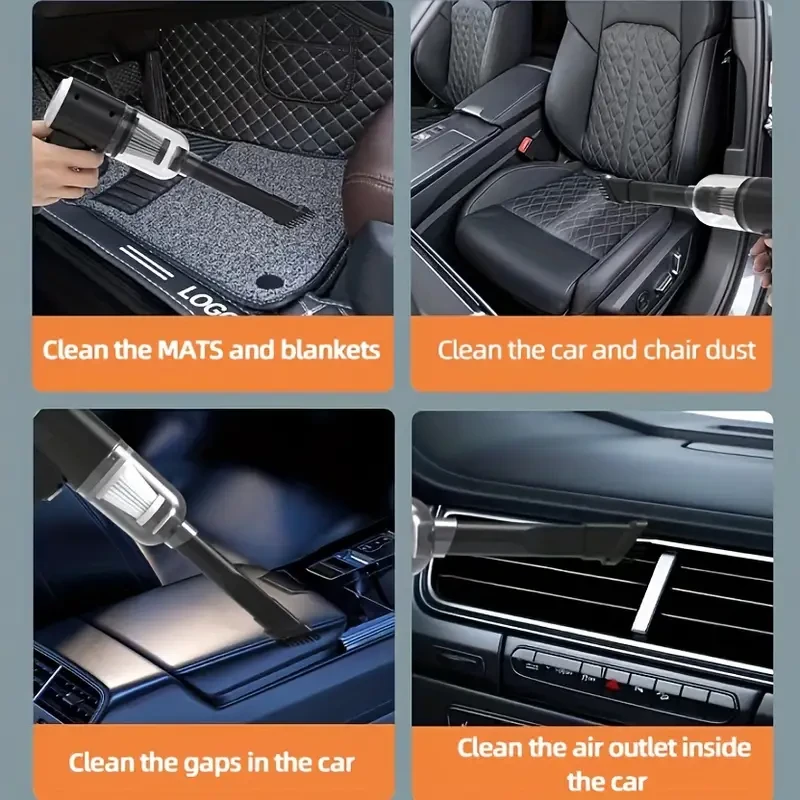 LOGO

Clean the MATS and blankets

Clean the car and chair dust

Clean the gaps in the car

Clean the air outlet inside the car