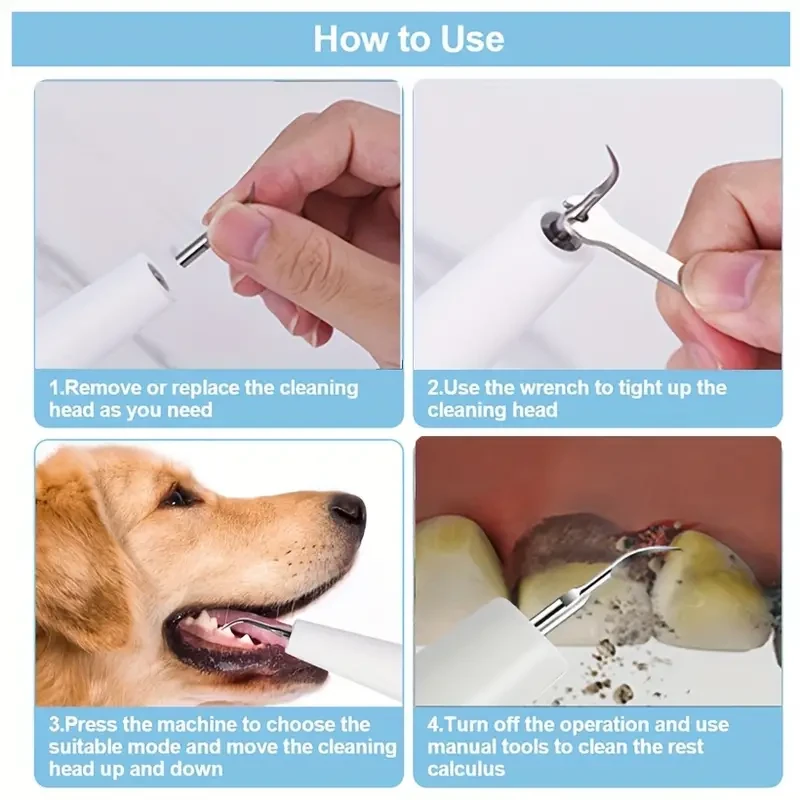 How to Use

1.Remove or replace the cleaning head as you need

2.Use the wrench to tight up the cleaning head

3.Press the machine to choose the suitable mode and move the cleaning head up and down

4.Turn off the operation and use manual tools to clean the rest calculus