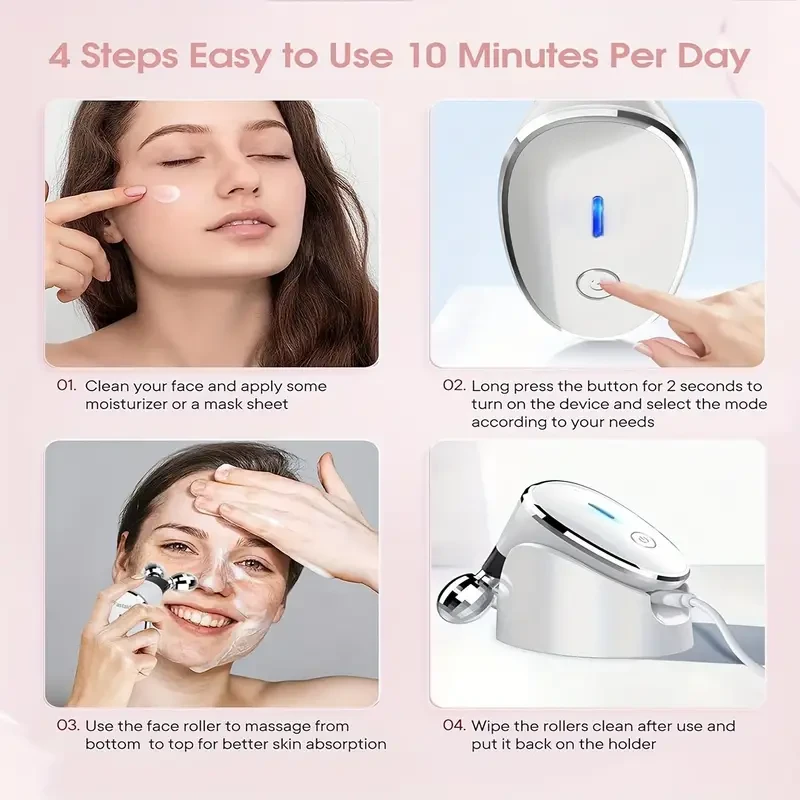 4 Steps Easy to Use 10 Minutes Per Day

01. Clean your face and apply some moisturizer or a mask sheet

02. Long press the button for 2 seconds to turn on the device and select the mode according to your needs

03. Use the face roller to massage from bottom to top for better skin absorption

04. Wipe the rollers clean after use and put it back on the holder