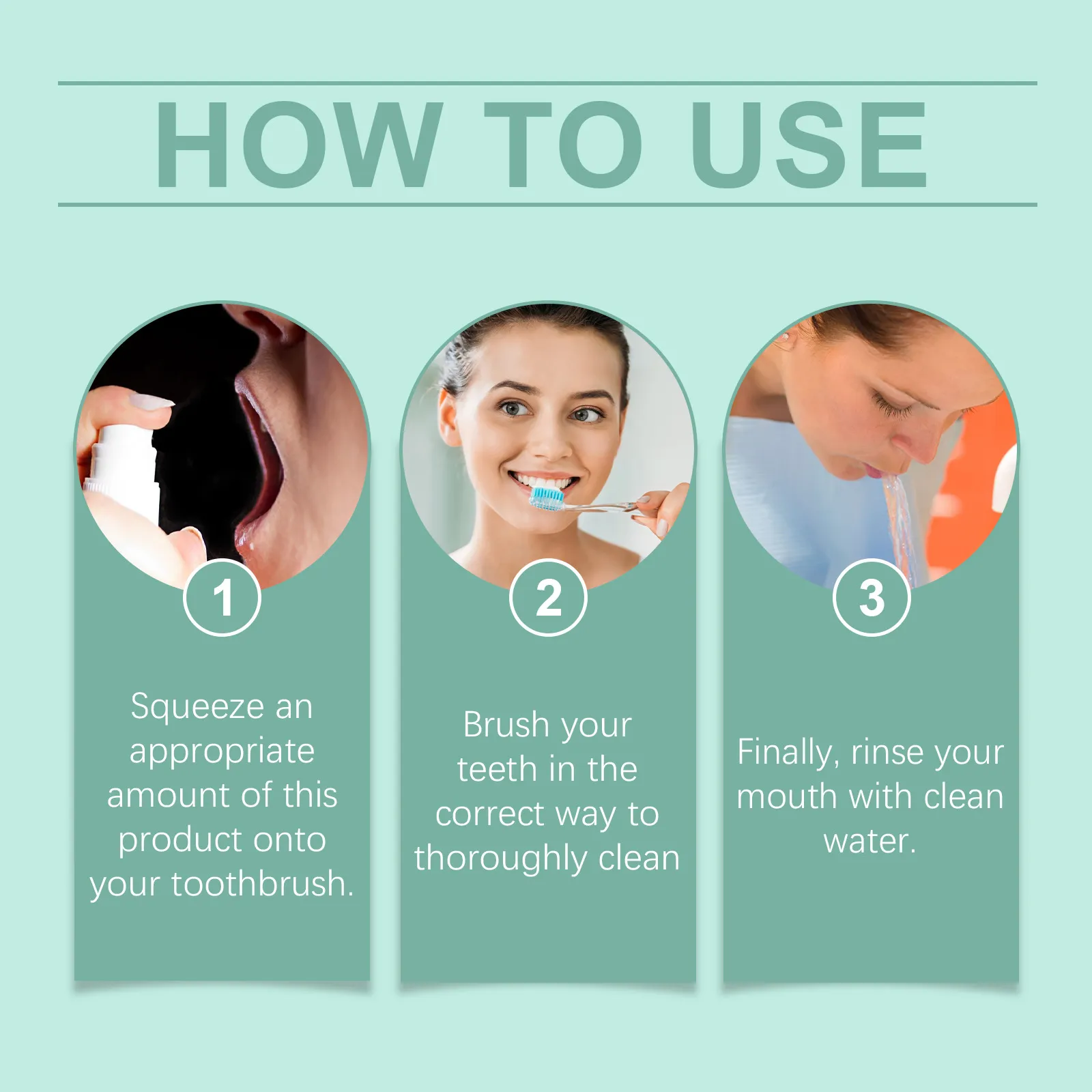 HOW TO USE

1

Squeeze an appropriate amount of this product onto your toothbrush.

2

Brush your teeth in the correct way to thoroughly clean

3

Finally, rinse your mouth with clean water.