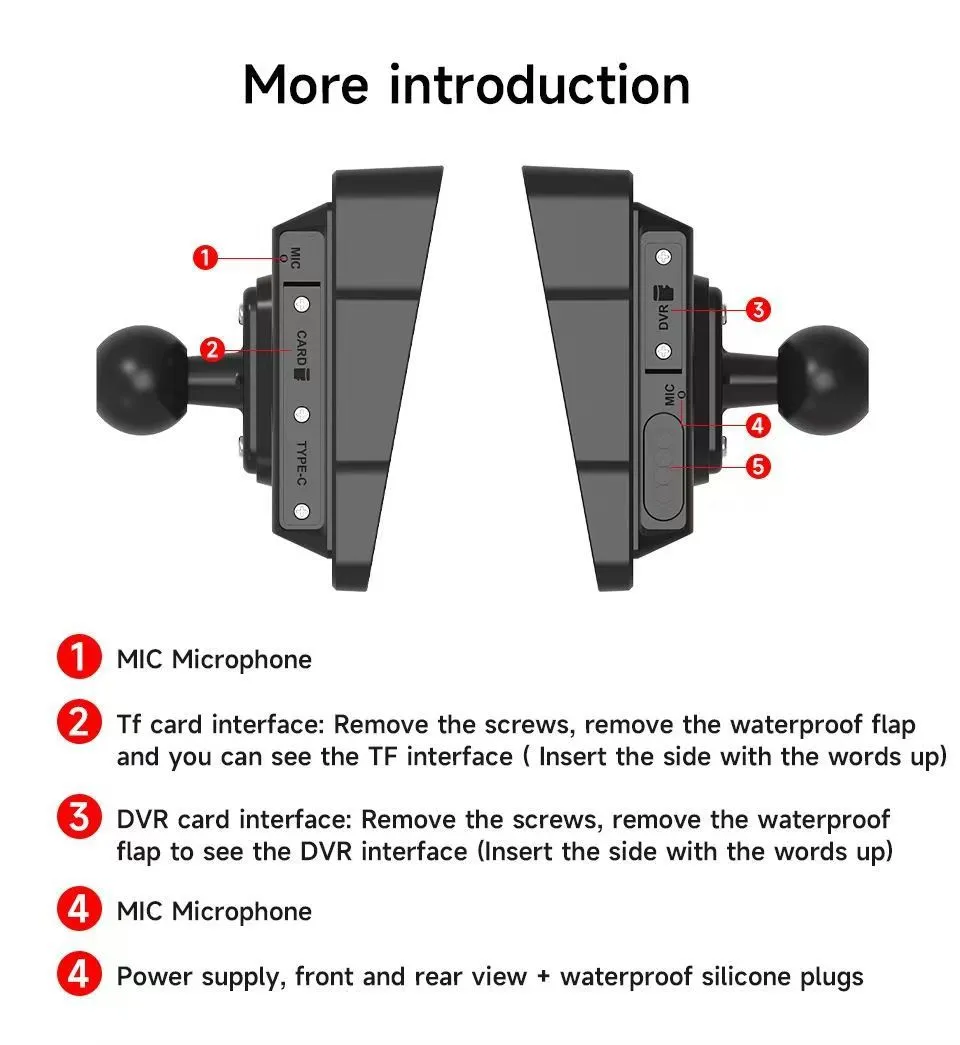 More introduction

1 MIC
2 CARD
TYPE-C
DVR 3
MIC 4
5

1 MIC Microphone

2 Tf card interface: Remove the screws, remove the waterproof flap and you can see the TF interface ( Insert the side with the words up)

3 DVR card interface: Remove the screws, remove the waterproof flap to see the DVR interface (Insert the side with the words up)

4 MIC Microphone

4 Power supply, front and rear view + waterproof silicone plugs