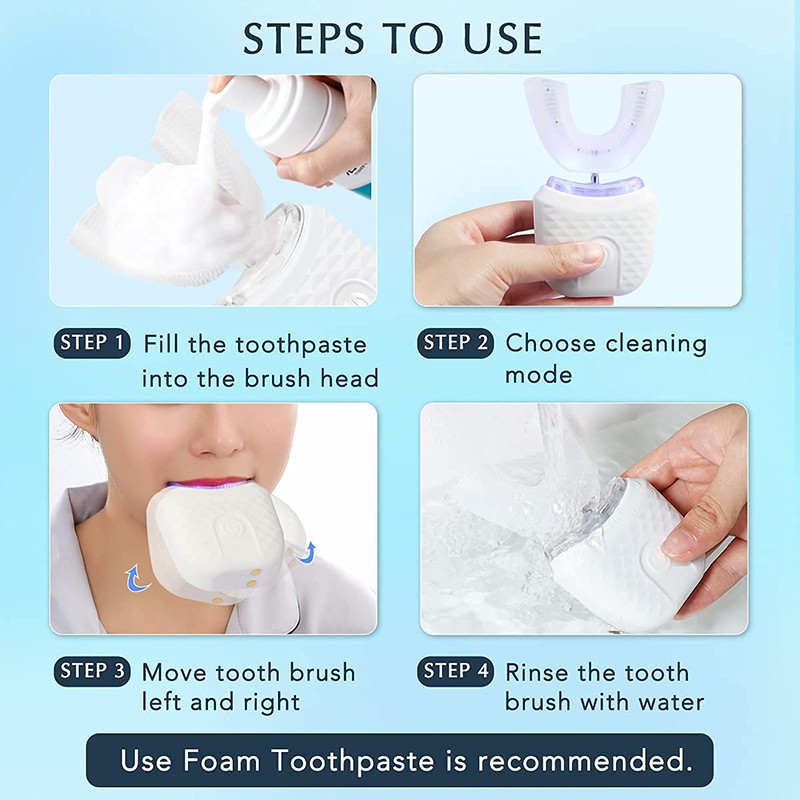 STEPS TO USE

STEP 1 Fill the toothpaste into the brush head

STEP 2 Choose cleaning mode

STEP 3 Move tooth brush left and right

STEP 4 Rinse the tooth brush with water

Use Foam Toothpaste is recommended.