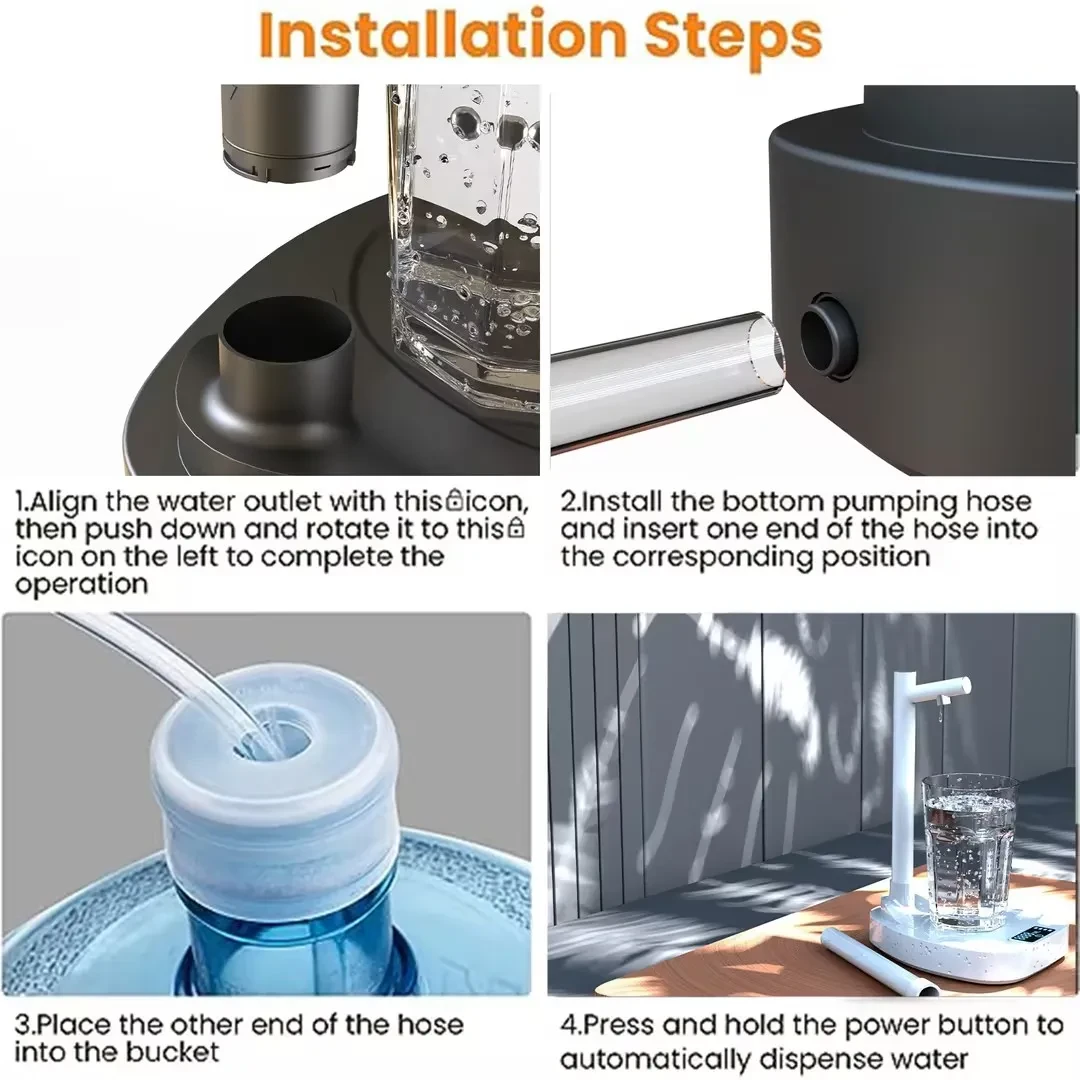 Installation Steps

1.Align the water outlet with this icon, then push down and rotate it to this icon on the left to complete the operation

2.Install the bottom pumping hose and insert one end of the hose into the corresponding position

3.Place the other end of the hose into the bucket

4.Press and hold the power button to automatically dispense water