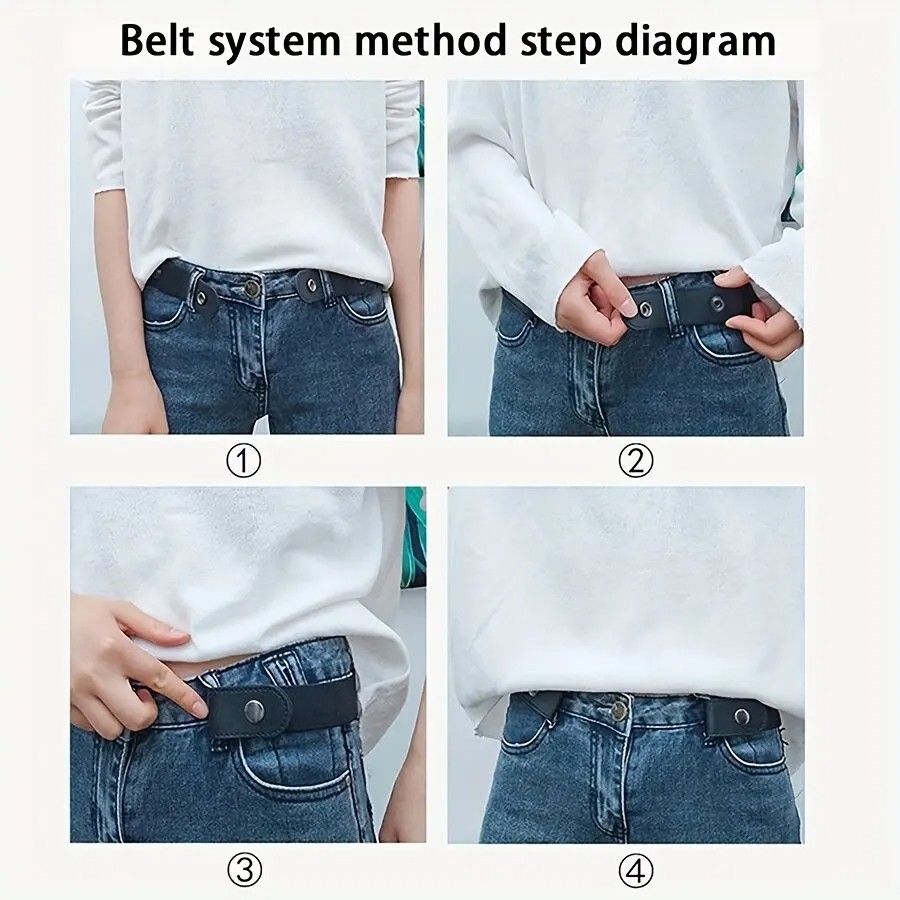 Belt system method step diagram

①

②

③

④