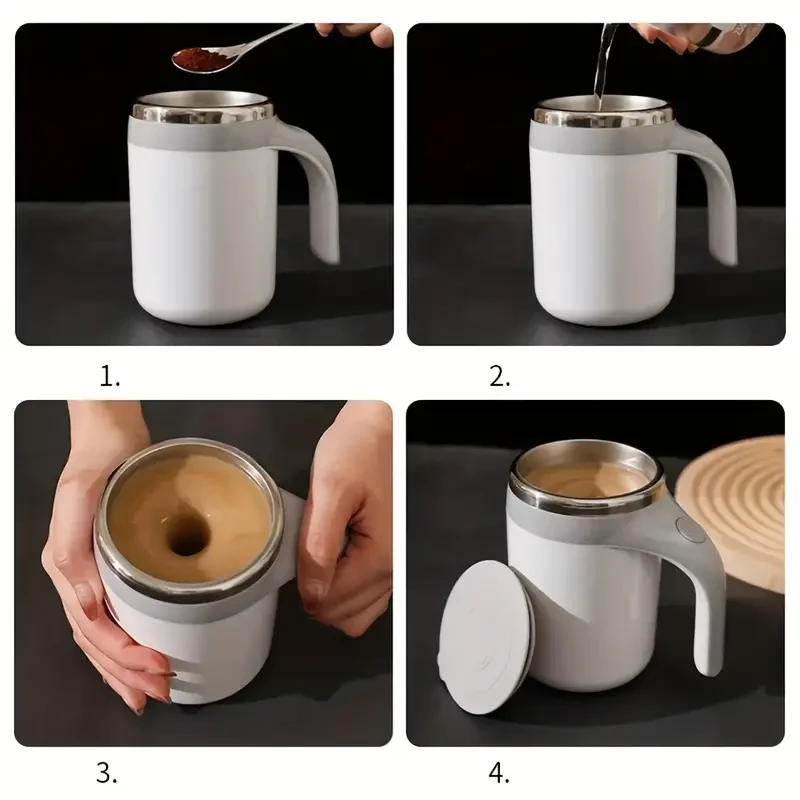 1.

2.

3.

4.