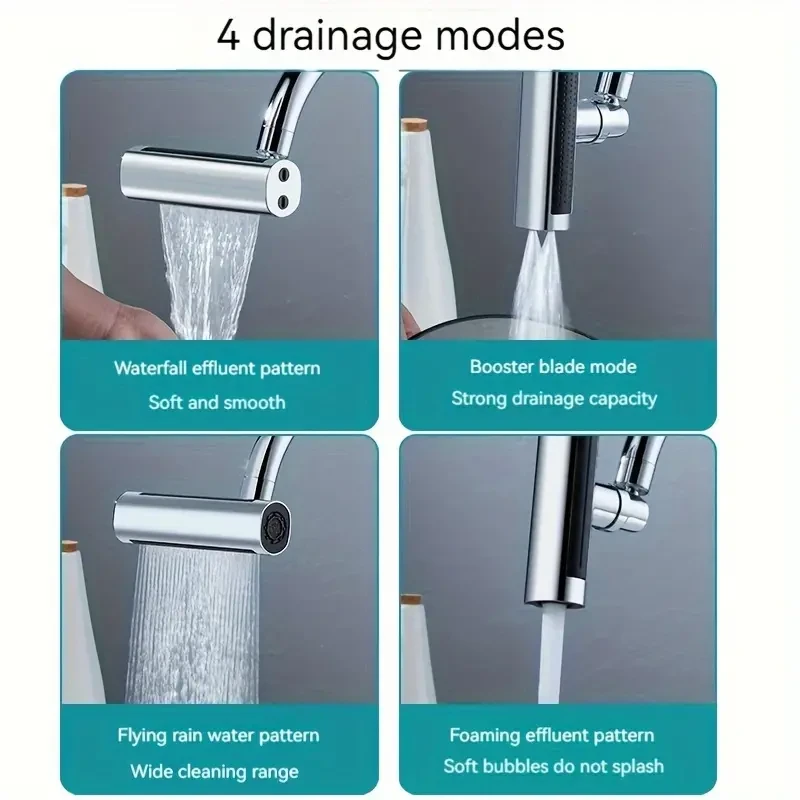 4 drainage modes

Waterfall effluent pattern
Soft and smooth

Booster blade mode
Strong drainage capacity

Flying rain water pattern
Wide cleaning range

Foaming effluent pattern
Soft bubbles do not splash