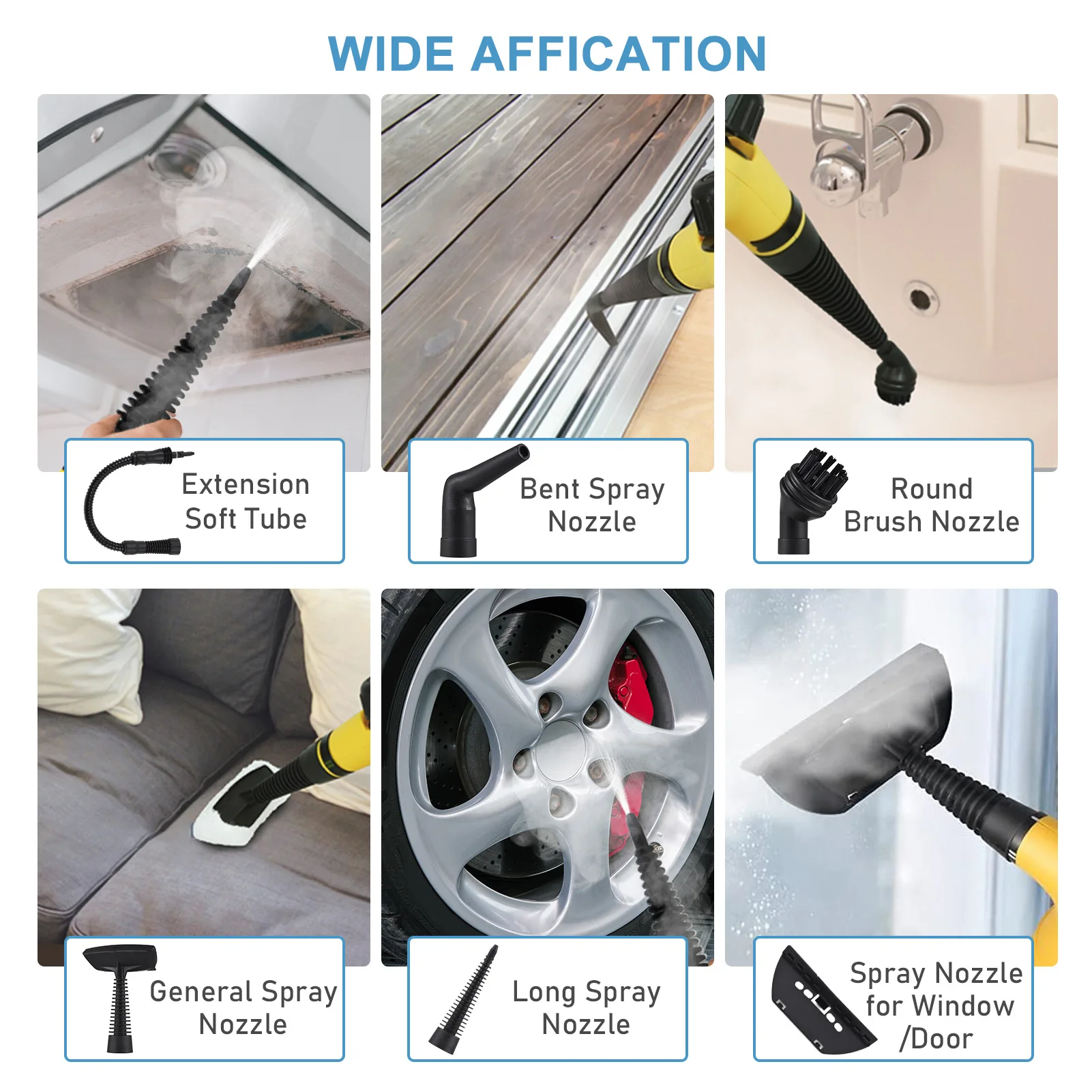 WIDE AFFICATION

Extension Soft Tube

Bent Spray Nozzle

Round Brush Nozzle

General Spray Nozzle

Long Spray Nozzle

Spray Nozzle for Window /Door