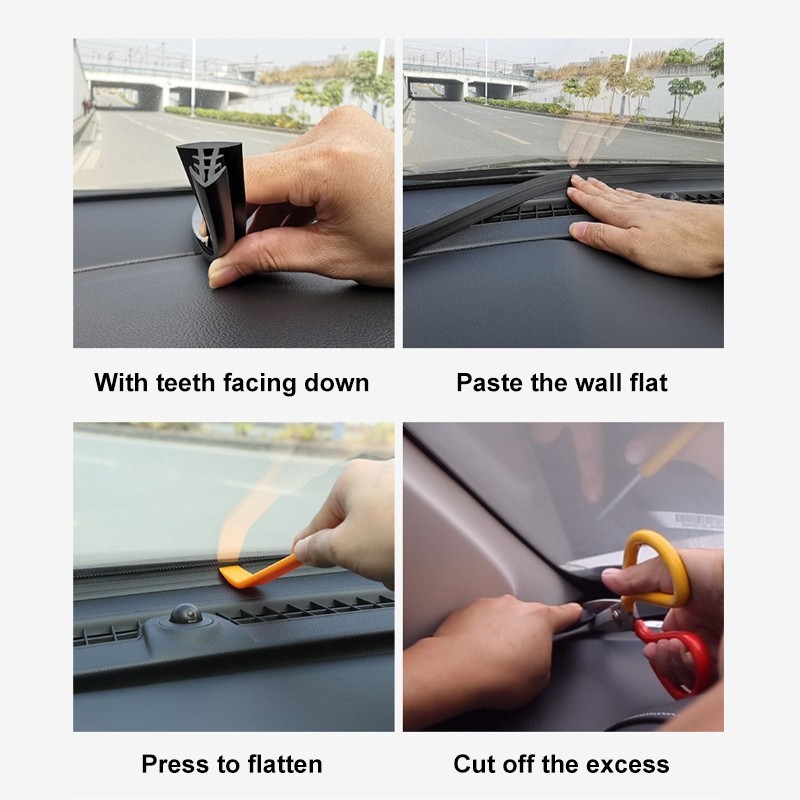 With teeth facing down

Paste the wall flat

Press to flatten

Cut off the excess