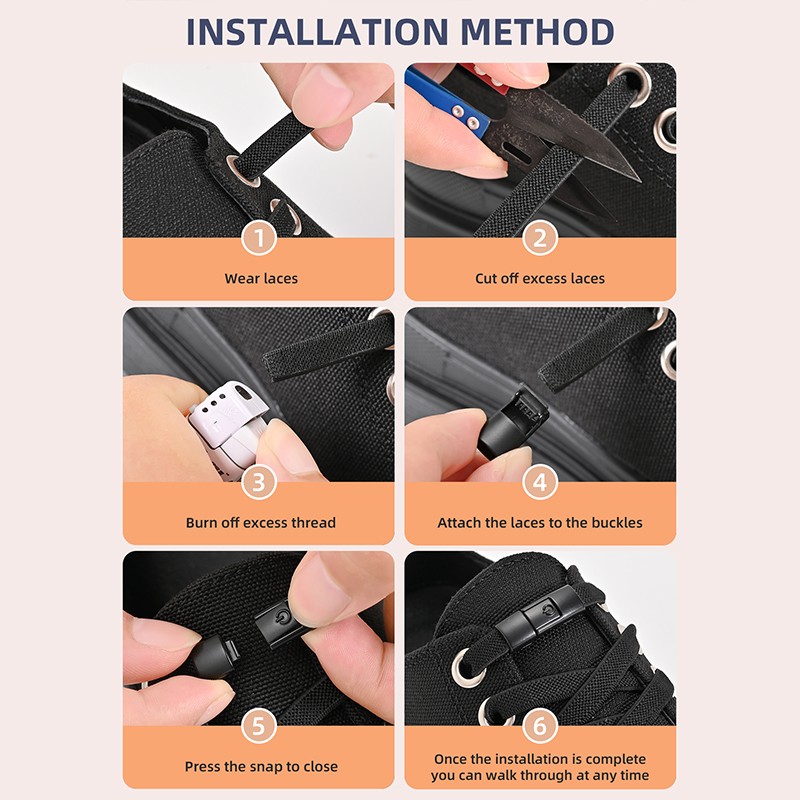 INSTALLATION METHOD

1
Wear laces

2
Cut off excess laces

3
Burn off excess thread

4
Attach the laces to the buckles

5
Press the snap to close

6
Once the installation is complete you can walk through at any time