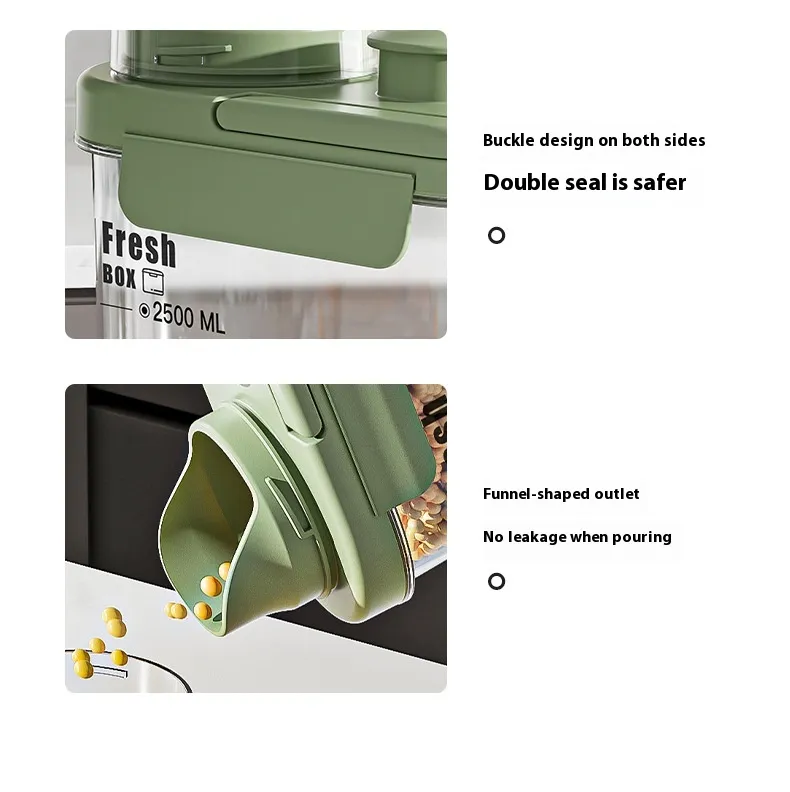 Fresh
BOX
2500 ML

Buckle design on both sides

Double seal is safer

Funnel-shaped outlet

No leakage when pouring