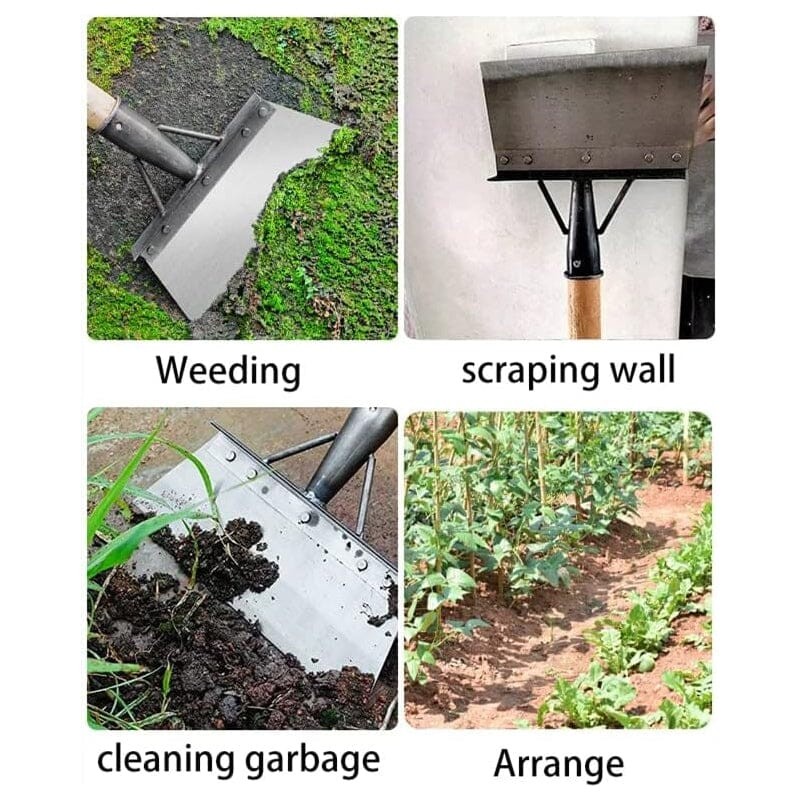 Weeding

scraping wall

cleaning garbage

Arrange