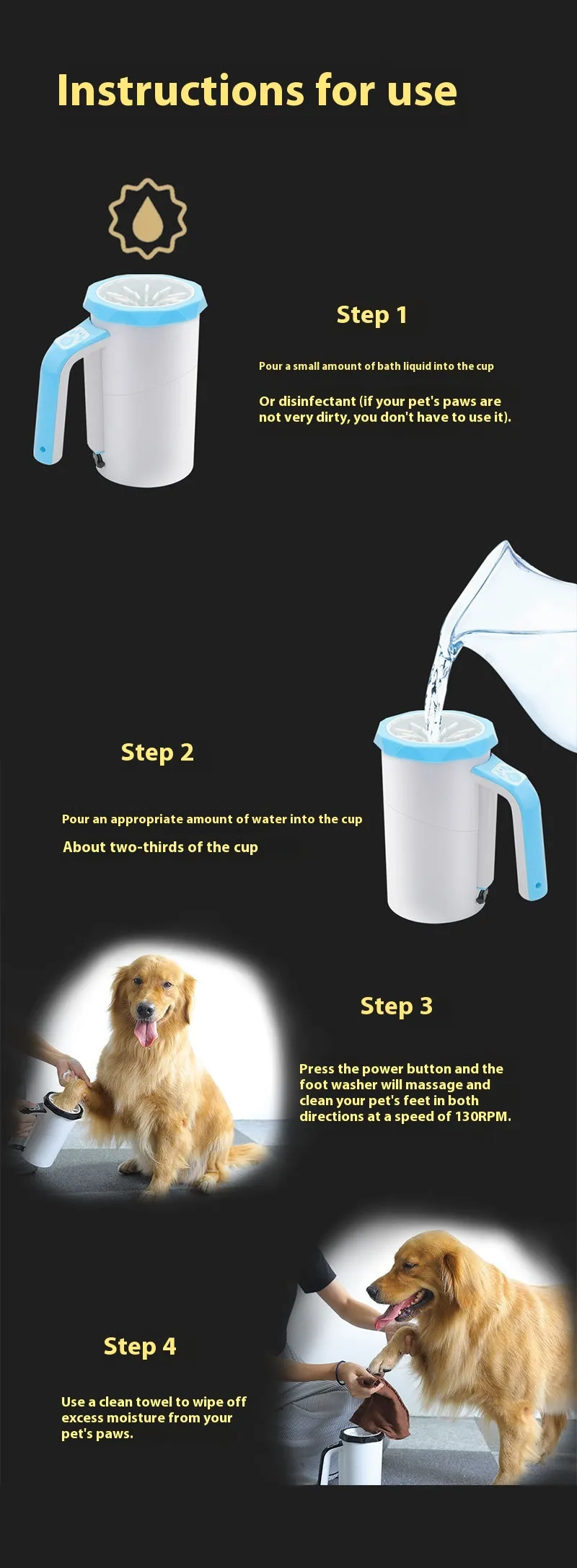 Instructions for use

Step 1

Pour a small amount of bath liquid into the cup

Or disinfectant (if your pet's paws are not very dirty, you don't have to use it).

Step 2

Pour an appropriate amount of water into the cup

About two-thirds of the cup

Step 3

Press the power button and the foot washer will massage and clean your pet's feet in both directions at a speed of 130RPM.

Step 4

Use a clean towel to wipe off excess moisture from your pet's paws.