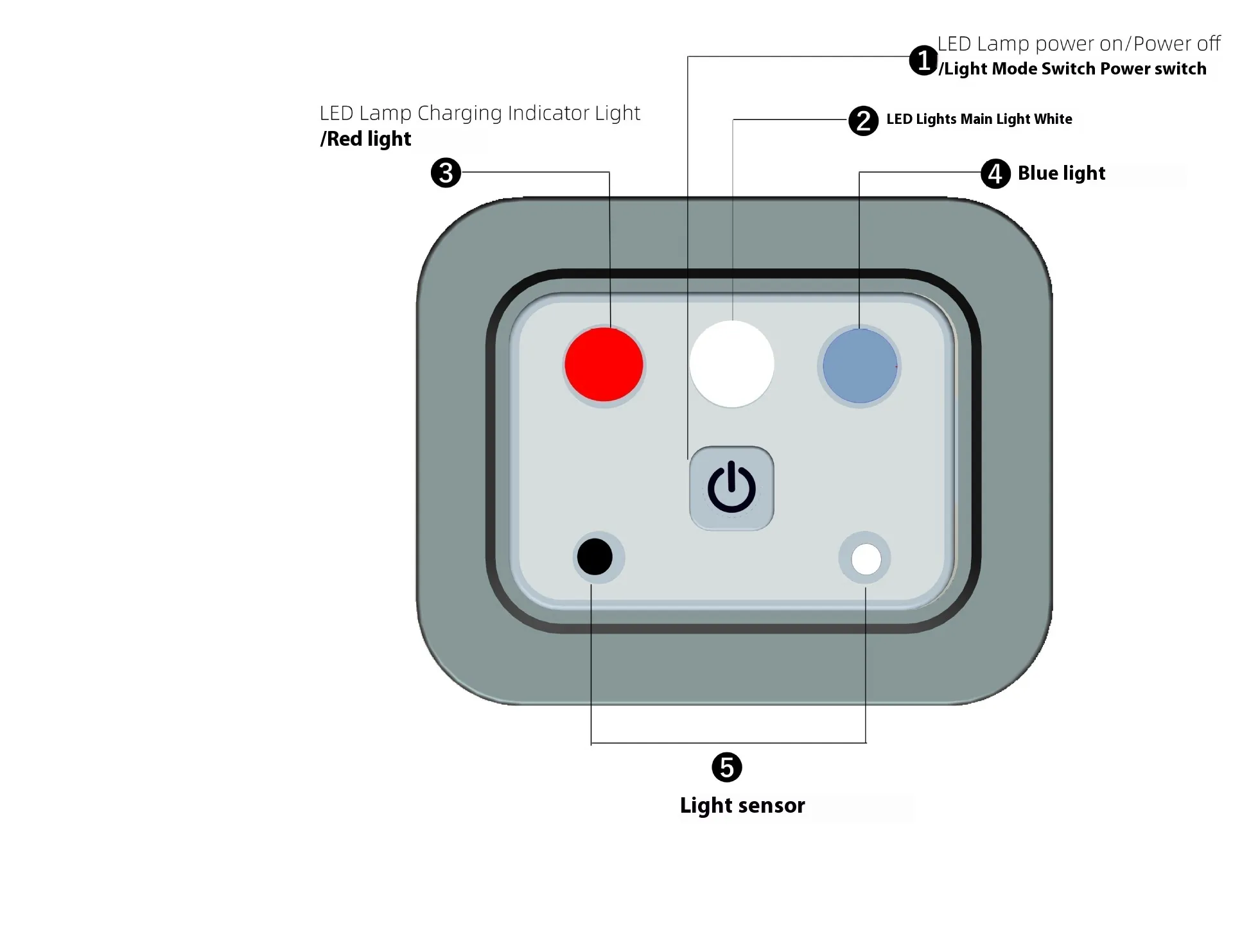 1 LED Lamp power on/Power off /Light Mode Switch Power switch

LED Lamp Charging Indicator Light /Red light

2 LED Lights Main Light White

3

4 Blue light

5

Light sensor