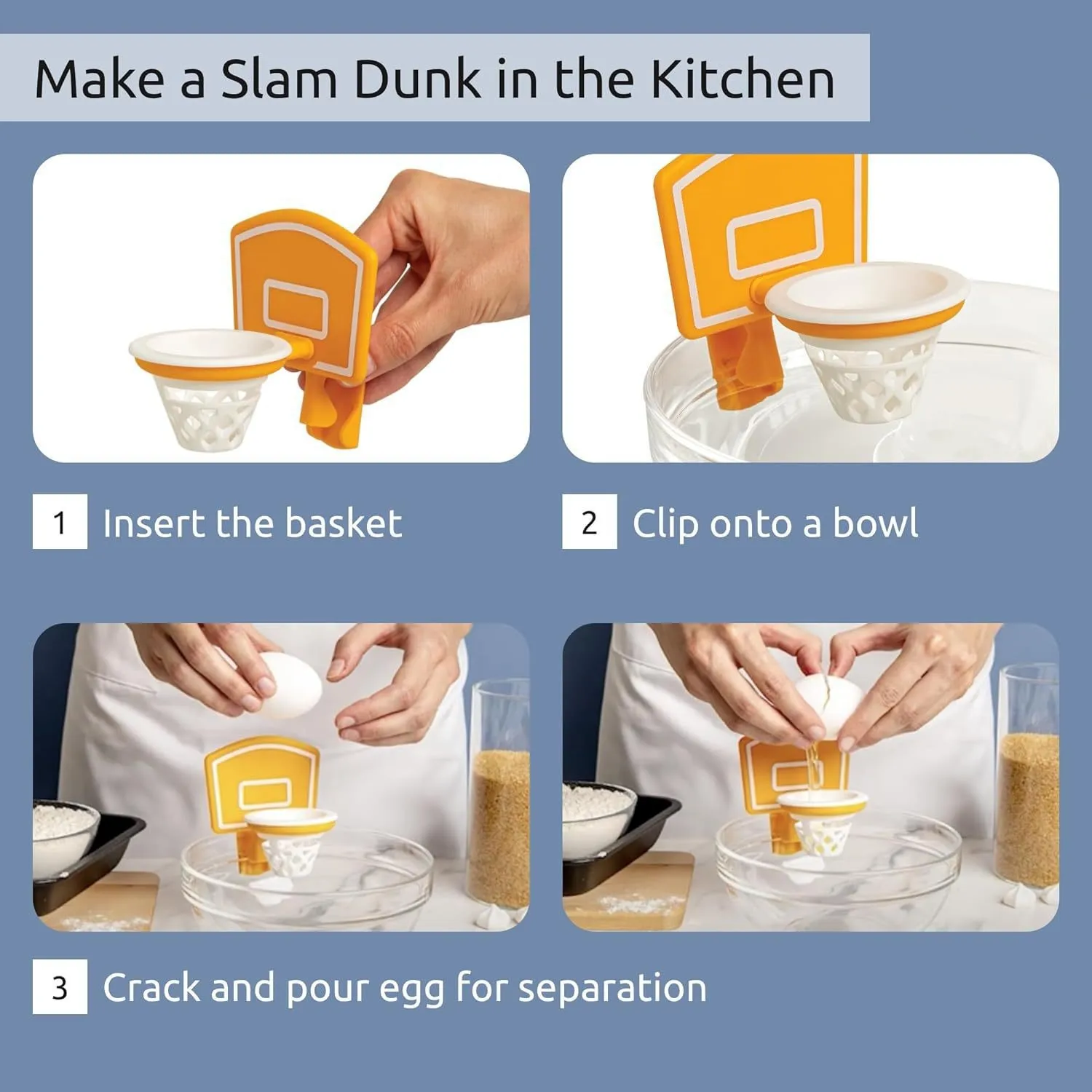 Make a Slam Dunk in the Kitchen

1 Insert the basket

2 Clip onto a bowl

3 Crack and pour egg for separation