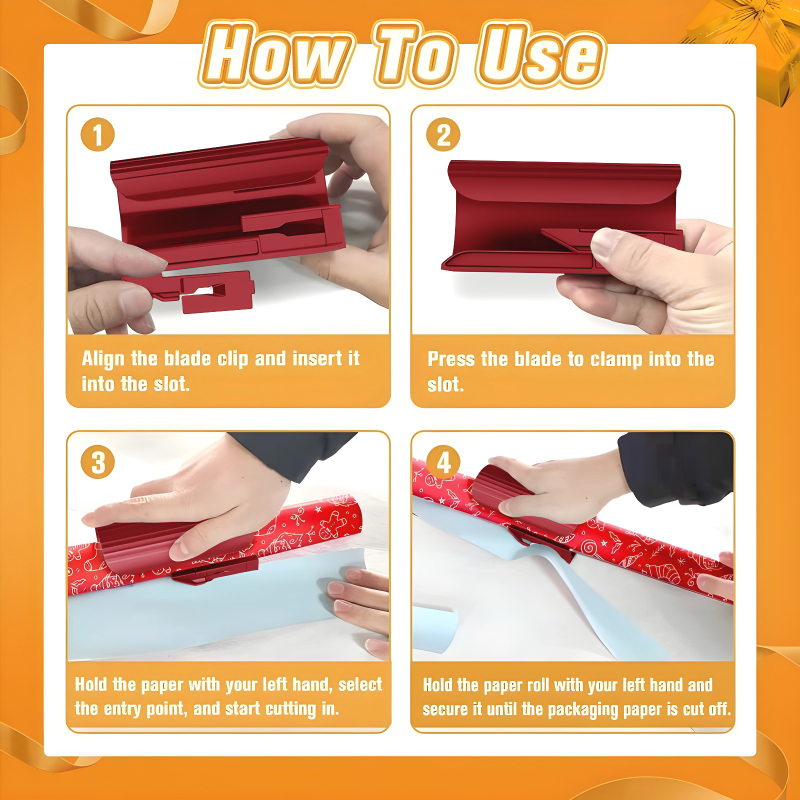 How To Use

1

Align the blade clip and insert it into the slot.

2

Press the blade to clamp into the slot.

3

Hold the paper with your left hand, select the entry point, and start cutting in.

4

Hold the paper roll with your left hand and secure it until the packaging paper is cut off.