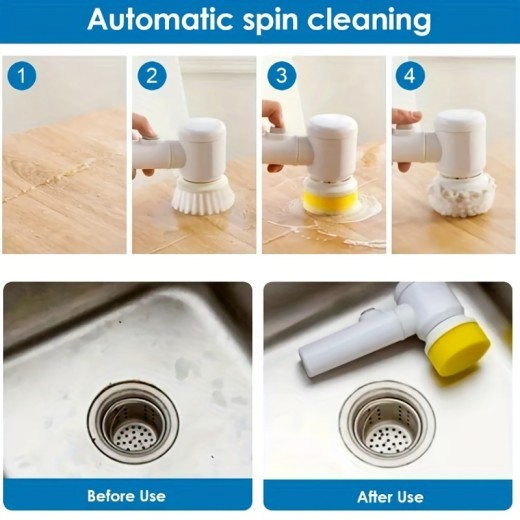 Automatic spin cleaning

1

2

3

4

Before Use

After Use