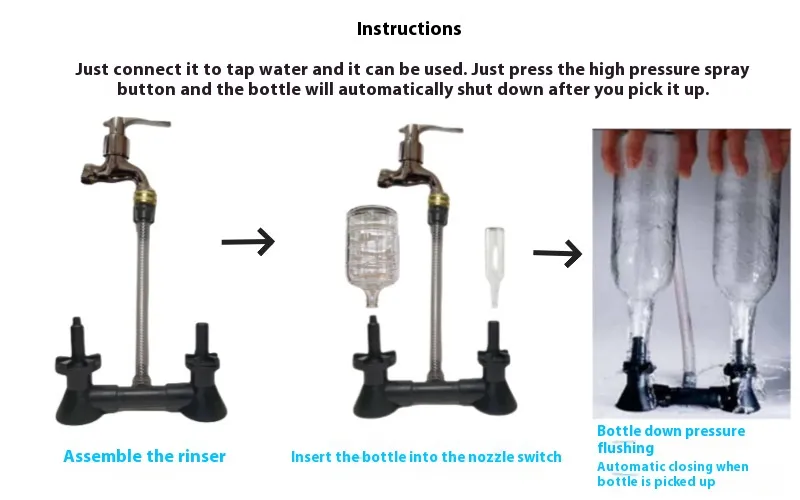 Instructions

Just connect it to tap water and it can be used. Just press the high pressure spray button and the bottle will automatically shut down after you pick it up.

Assemble the rinser

Insert the bottle into the nozzle switch

Bottle down pressure flushing

Automatic closing when bottle is picked up