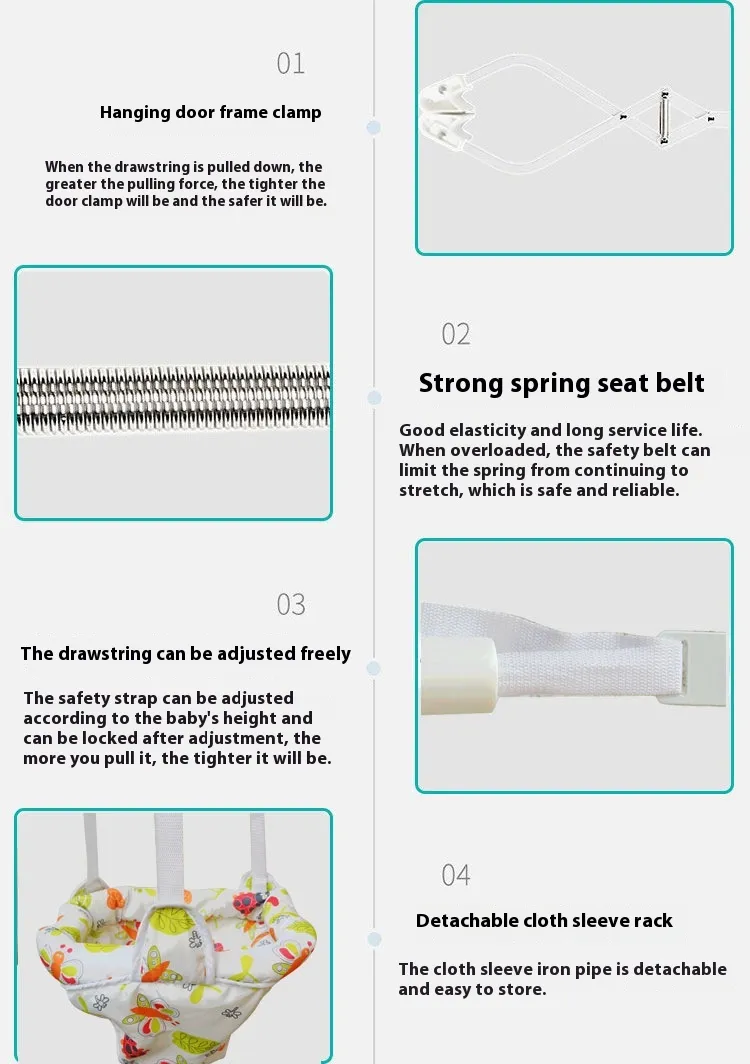 01

Hanging door frame clamp

When the drawstring is pulled down, the greater the pulling force, the tighter the door clamp will be and the safer it will be.

02

Strong spring seat belt

Good elasticity and long service life. When overloaded, the safety belt can limit the spring from continuing to stretch, which is safe and reliable.

03

The drawstring can be adjusted freely

The safety strap can be adjusted according to the baby's height and can be locked after adjustment, the more you pull it, the tighter it will be.

04

Detachable cloth sleeve rack

The cloth sleeve iron pipe is detachable and easy to store.