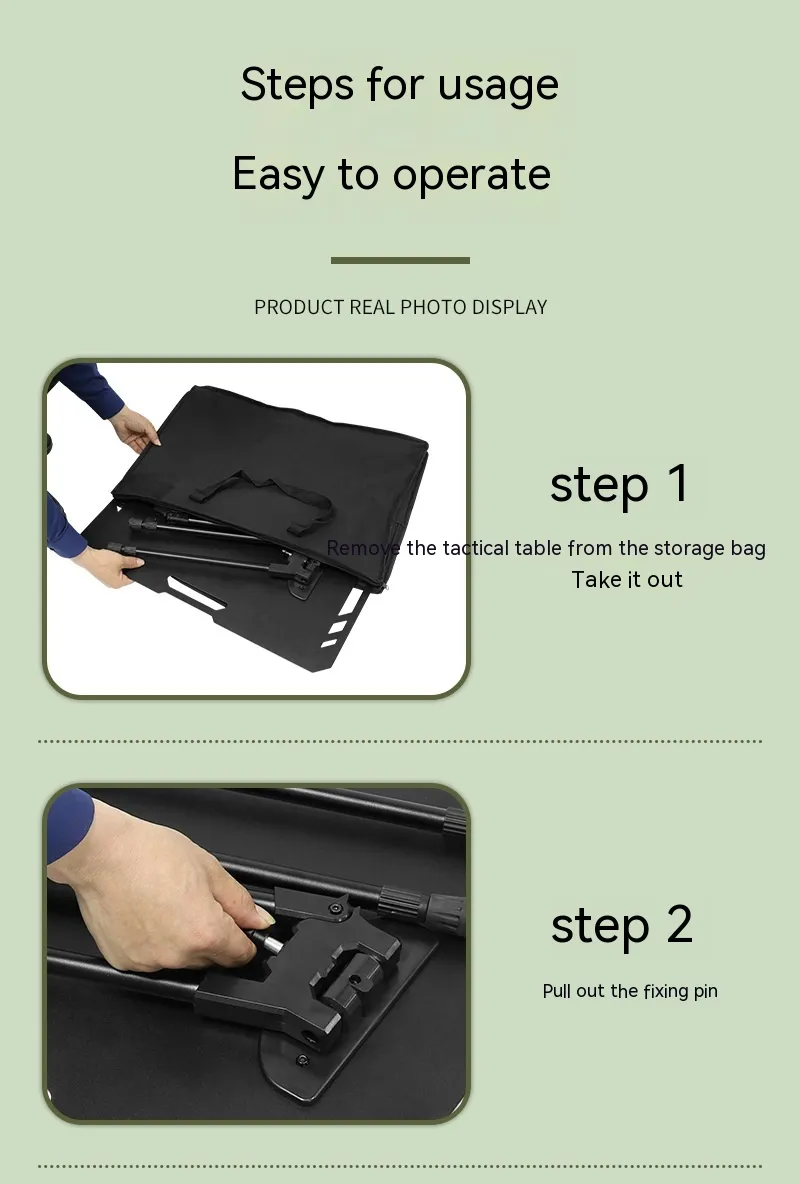 Steps for usage

Easy to operate

PRODUCT REAL PHOTO DISPLAY

step 1

Remove the tactical table from the storage bag
Take it out

step 2

Pull out the fixing pin