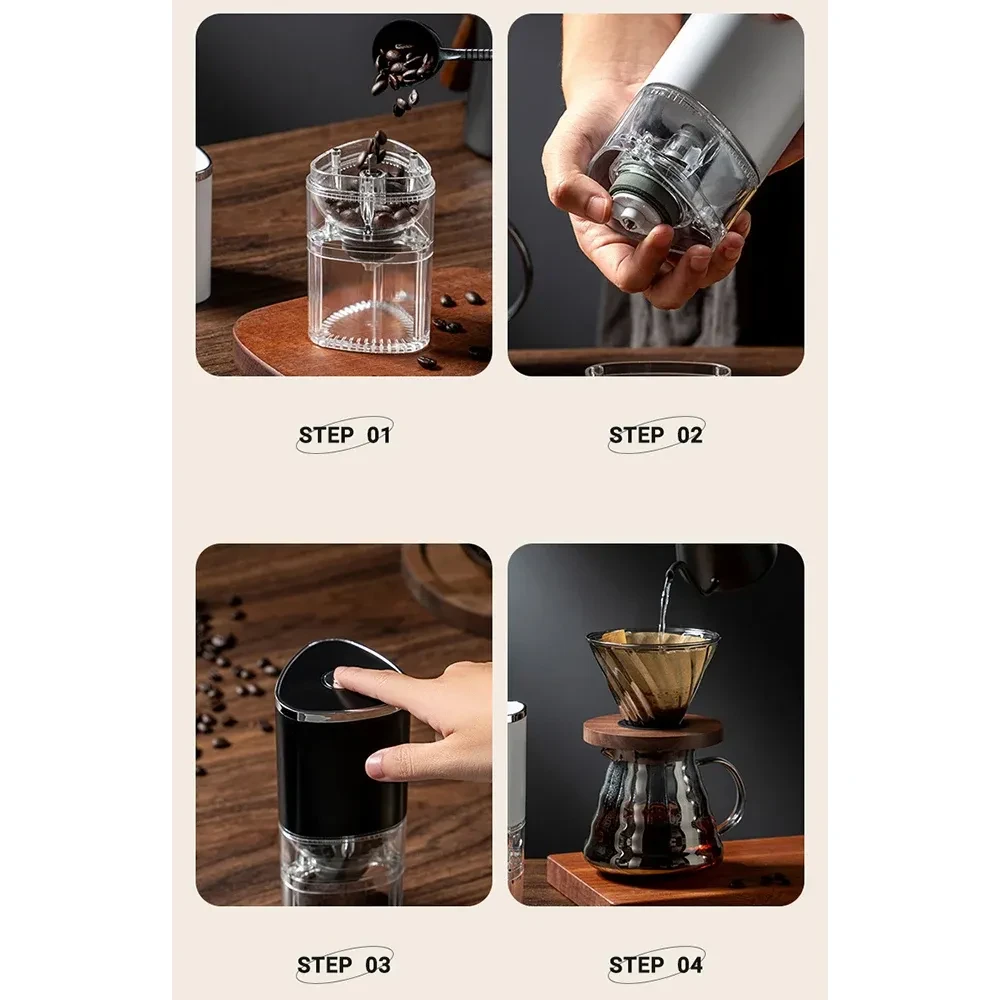 STEP 01

STEP 02

STEP 03

STEP 04