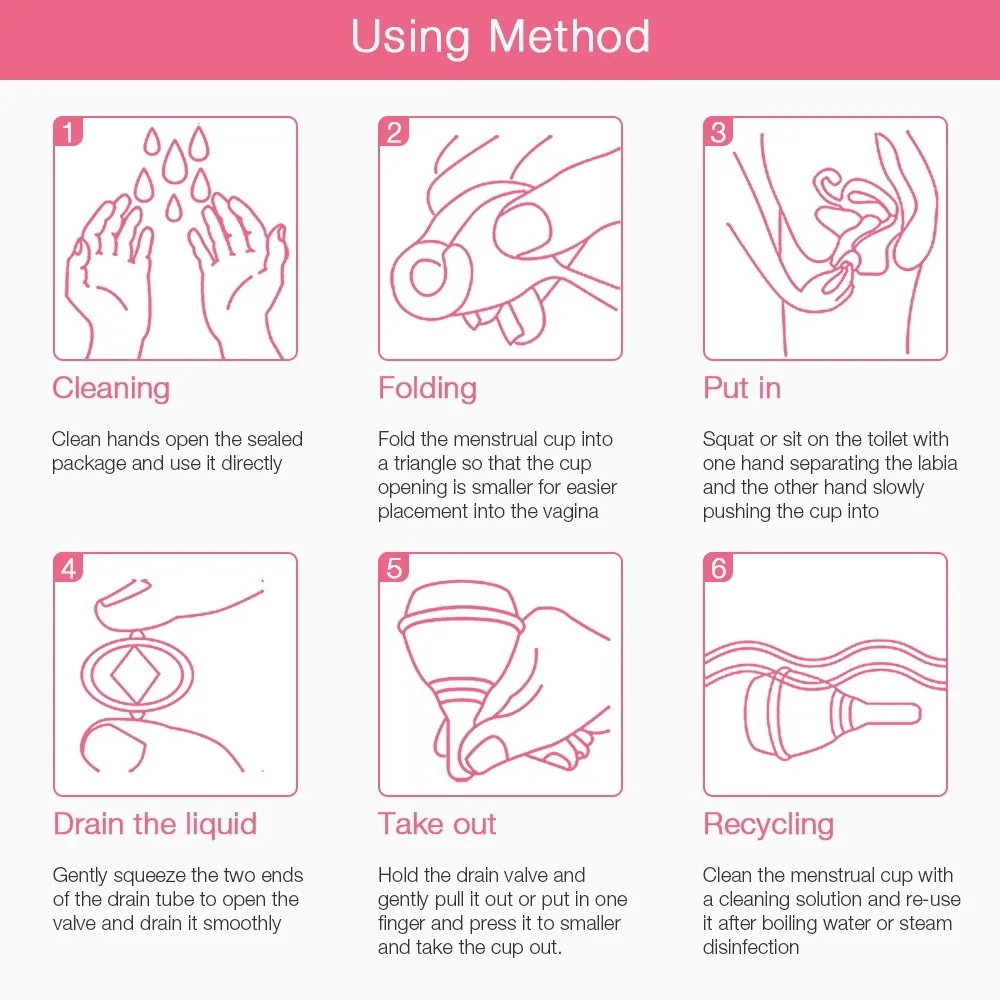 Using Method

1

Cleaning

Clean hands open the sealed package and use it directly

2

Folding

Fold the menstrual cup into a triangle so that the cup opening is smaller for easier placement into the vagina

3

Put in

Squat or sit on the toilet with one hand separating the labia and the other hand slowly pushing the cup into

4

Drain the liquid

Gently squeeze the two ends of the drain tube to open the valve and drain it smoothly

5

Take out

Hold the drain valve and gently pull it out or put in one finger and press it to smaller and take the cup out.

6

Recycling

Clean the menstrual cup with a cleaning solution and re-use it after boiling water or steam disinfection