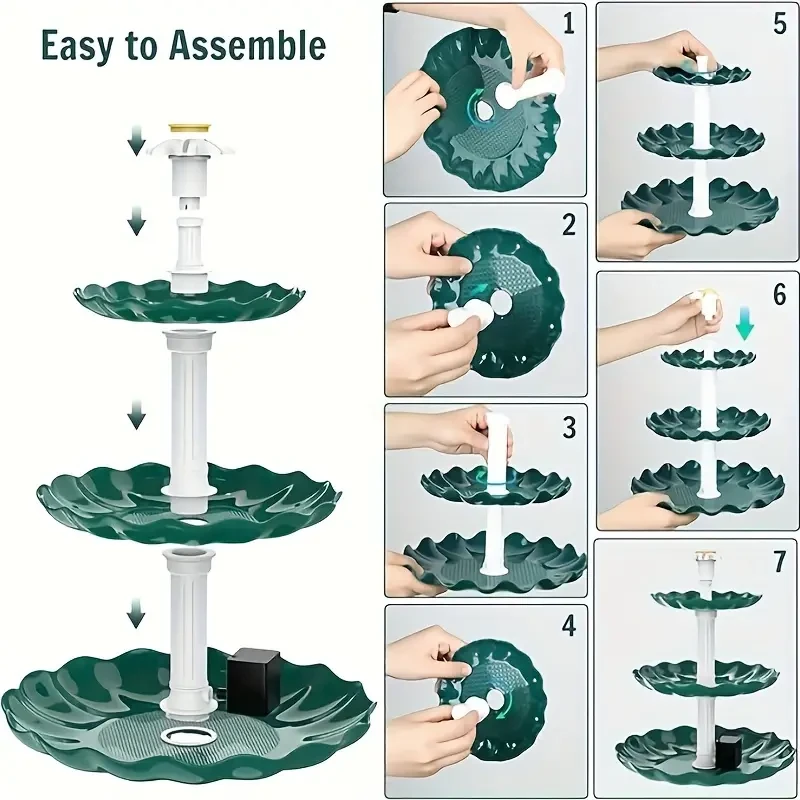 Easy to Assemble

1

2

3

4

5

6

7